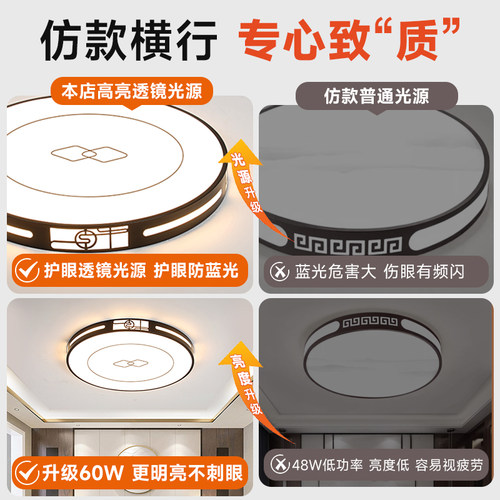 仿款横行 专心致“质”

本店高亮透镜光源

仿款普通光源

光源升级

护眼透镜光源 护眼防蓝光

蓝光危害大 伤眼有频闪

亮度升级

升级60W 更明亮不刺眼

48W低功率 亮度低 容易视疲劳