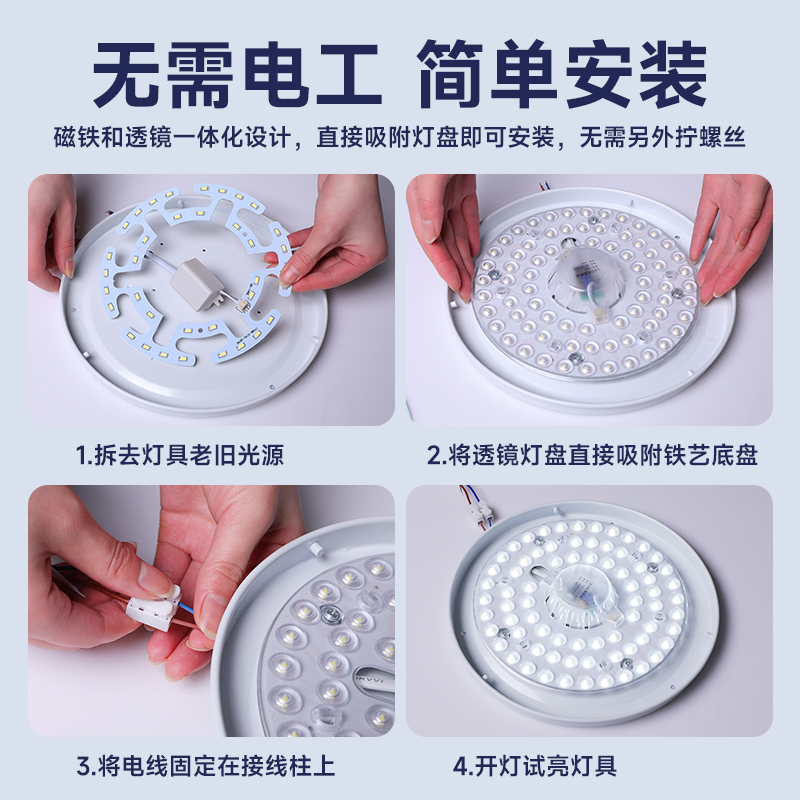 无需电工 简单安装

磁铁和透镜一体化设计，直接吸附灯盘即可安装，无需另外拧螺丝

1.拆去灯具老旧光源

2.将透镜灯盘直接吸附铁艺底盘

3.将电线固定在接线柱上

4.开灯试亮灯具