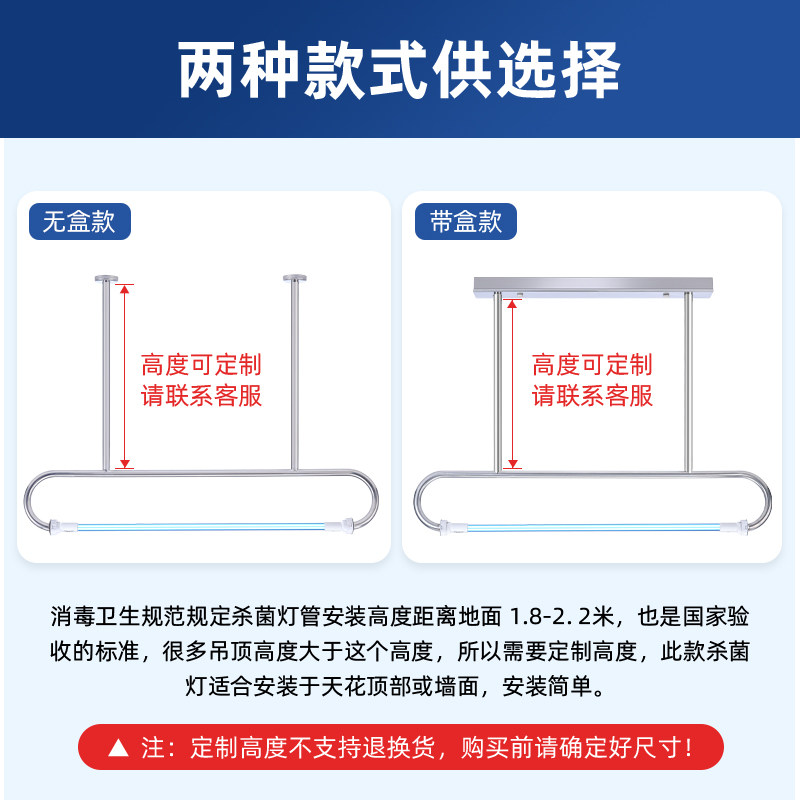 两种款式供选择

无盒款

高度可定制
请联系客服

带盒款

高度可定制
请联系客服

消毒卫生规范规定杀菌灯管安装高度距离地面 1.8-2. 2米，也是国家验收的标准，很多吊顶高度大于这个高度，所以需要定制高度，此款杀菌灯适合安装于天花顶部或墙面，安装简单。

▲ 注：定制高度不支持退换货，购买前请确定好尺寸！