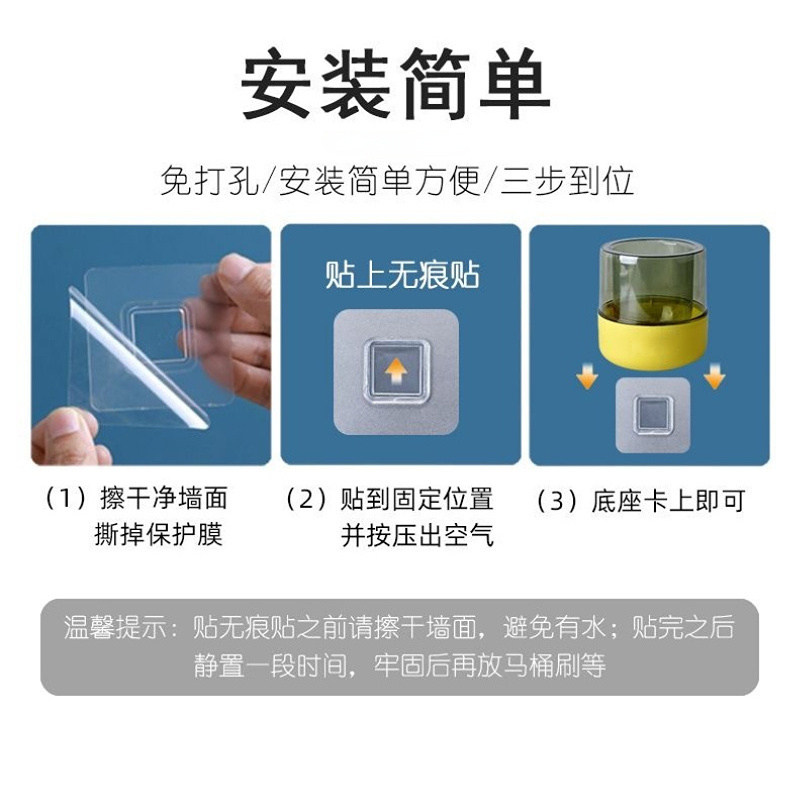 安装简单

免打孔/安装简单方便/三步到位

贴上无痕贴

（1）擦干净墙面
撕掉保护膜

（2）贴到固定位置
并按压出空气

（3）底座卡上即可

温馨提示：贴无痕贴之前请擦干墙面，避免有水；贴完之后静置一段时间，牢固后再放马桶刷等