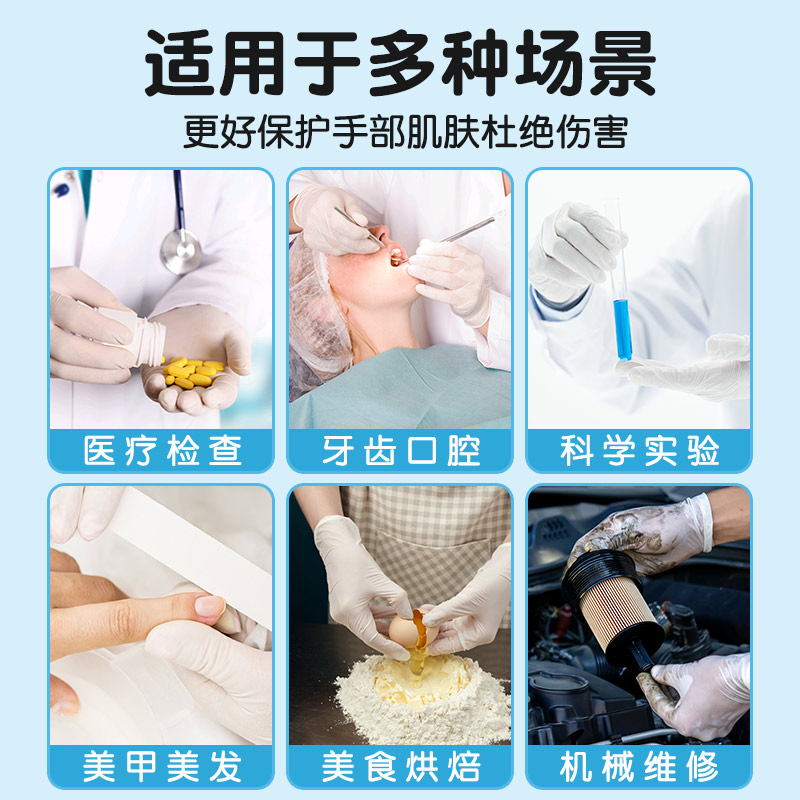 适用于多种场景
更好保护手部肌肤杜绝伤害

医疗检查

牙齿口腔

科学实验

美甲美发

美食烘焙

机械维修