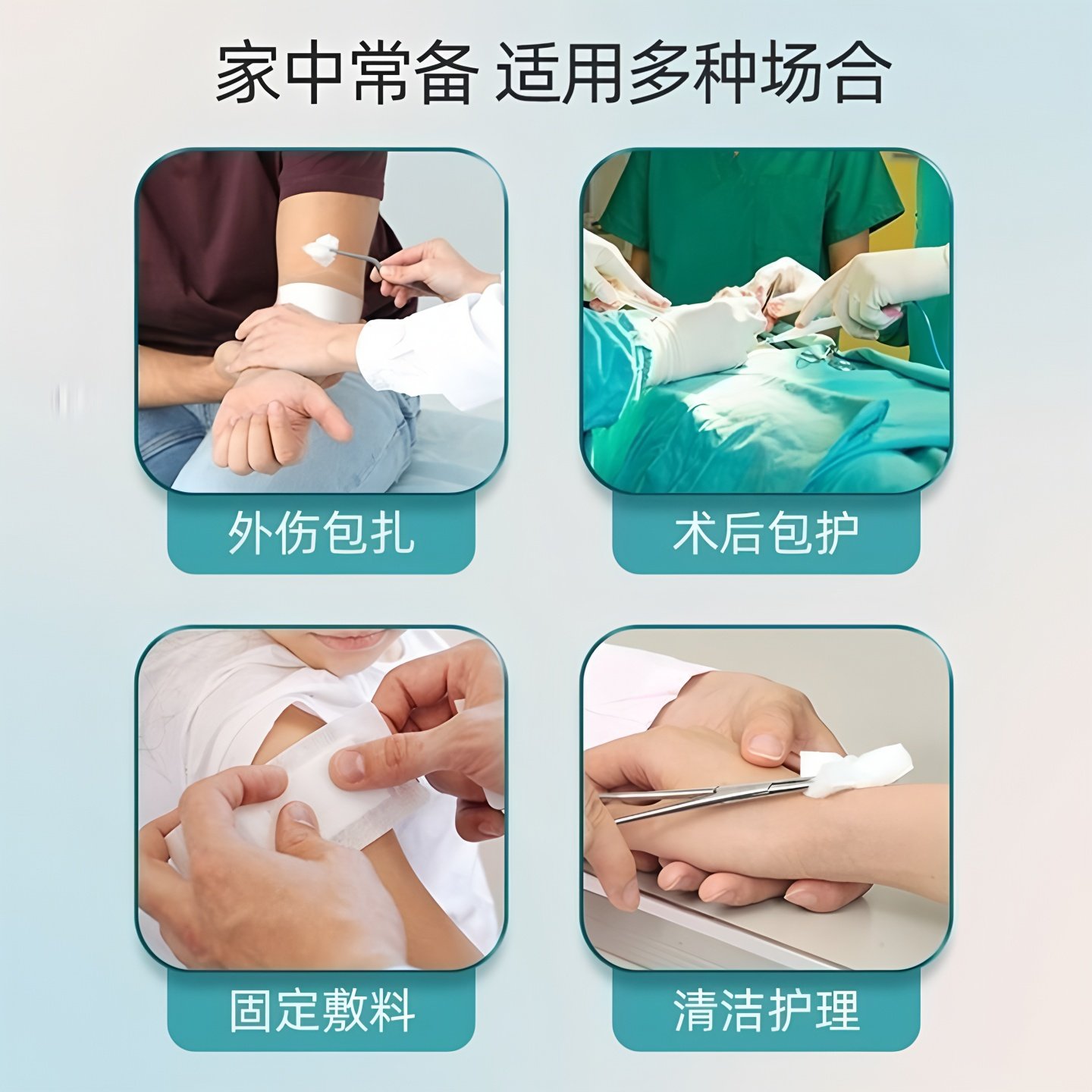 家中常备 适用多种场合

外伤包扎

术后包护

固定敷料

清洁护理