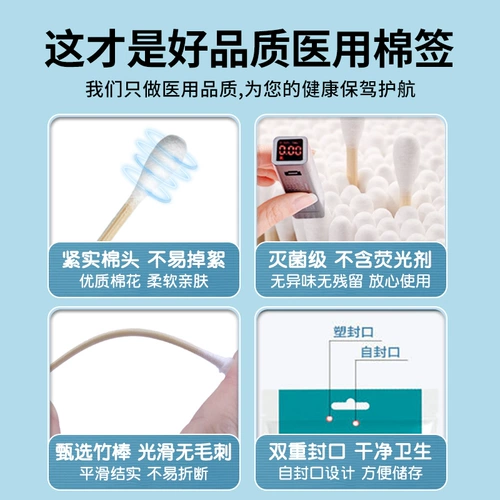 这才是好品质医用棉签

我们只做医用品质,为您的健康保驾护航

紧实棉头 不易掉絮
优质棉花 柔软亲肤

0.00

灭菌级 不含荧光剂
无异味无残留 放心使用

甄选竹棒 光滑无毛刺
平滑结实 不易折断

塑封口
自封口

双重封口 干净卫生
自封口设计 方便储存