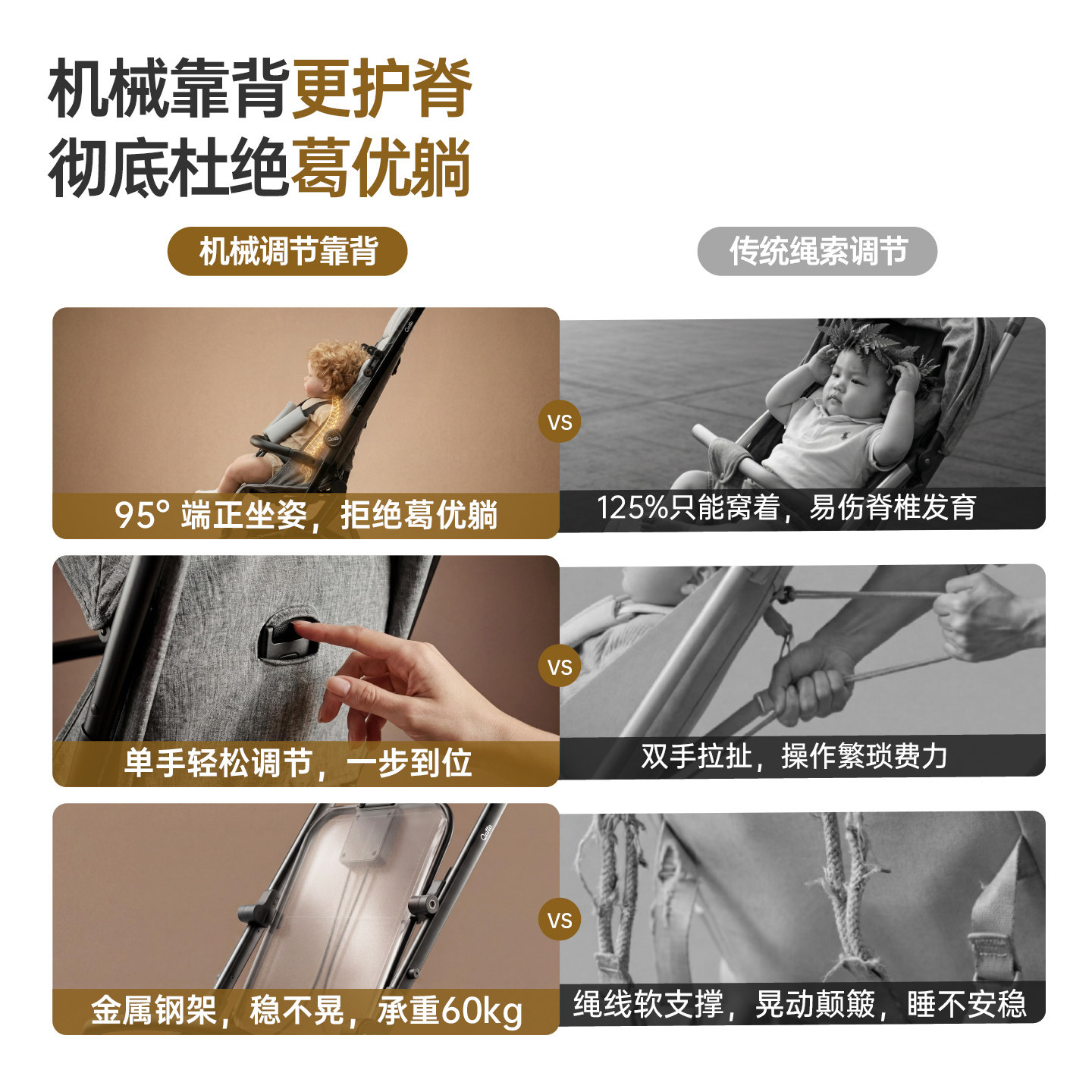 机械靠背更护脊
彻底杜绝葛优躺

机械调节靠背

传统绳索调节

95° 端正坐姿，拒绝葛优躺

VS

125%只能窝着，易伤脊椎发育

单手轻松调节，一步到位

VS

双手拉扯，操作繁琐费力

金属钢架，稳不晃，承重60kg

VS

绳线软支撑，晃动颠簸，睡不安稳