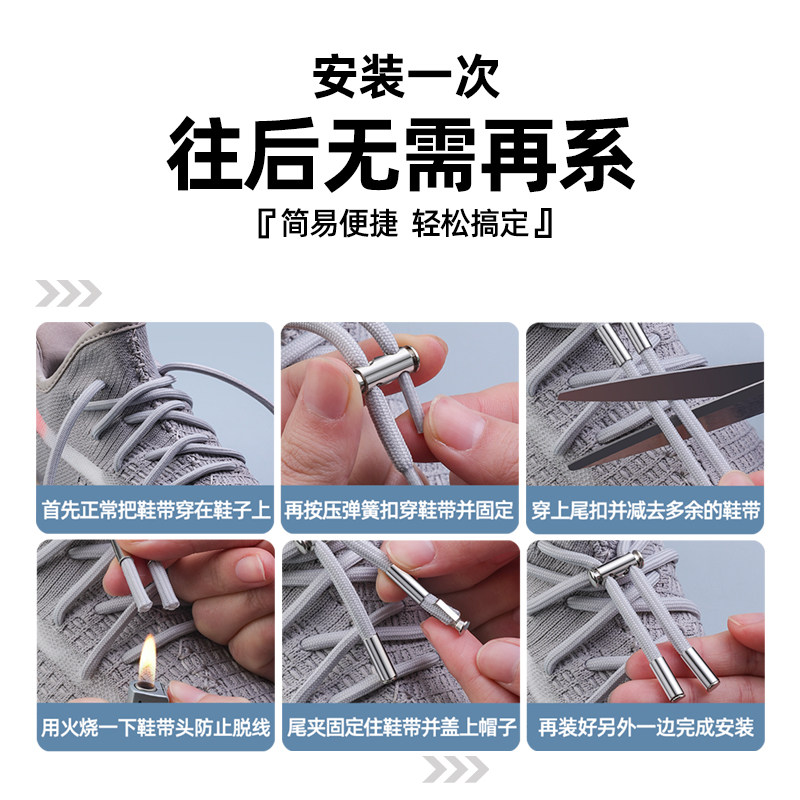 安装一次
往后无需再系
『简易便捷 轻松搞定』

首先正常把鞋带穿在鞋子上

再按压弹簧扣穿鞋带并固定

穿上尾扣并减去多余的鞋带

用火烧一下鞋带头防止脱线

尾夹固定住鞋带并盖上帽子

再装好另外一边完成安装