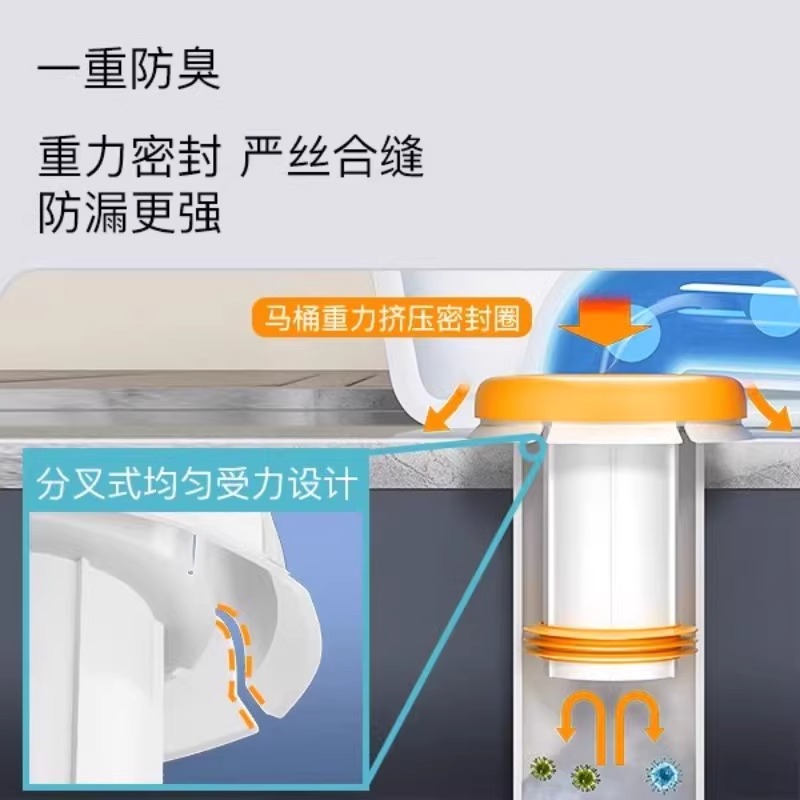 一重防臭

重力密封 严丝合缝
防漏更强

马桶重力挤压密封圈

分叉式均匀受力设计