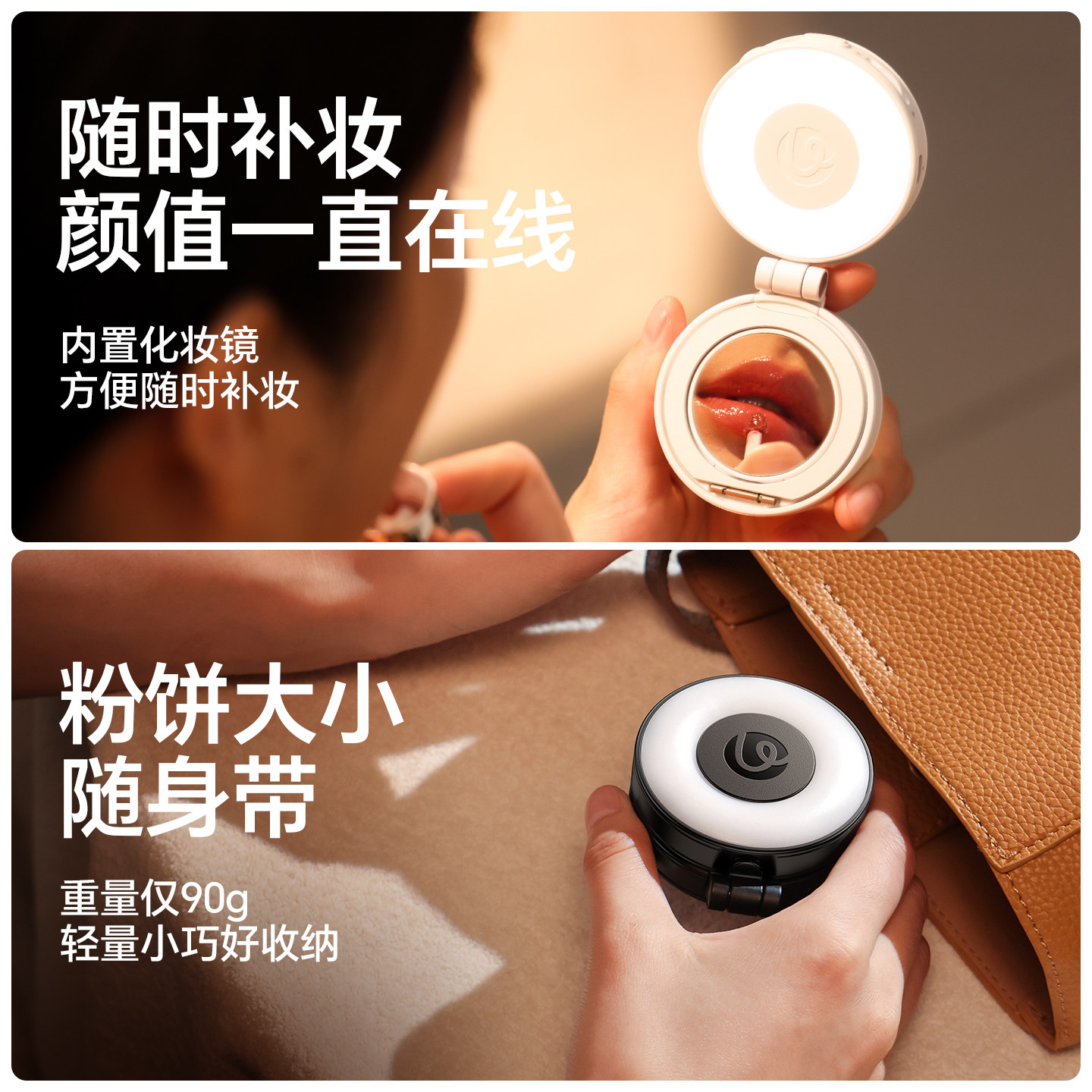 随时补妆
颜值一直在线

内置化妆镜
方便随时补妆

粉饼大小
随身带

重量仅90g
轻量小巧好收纳