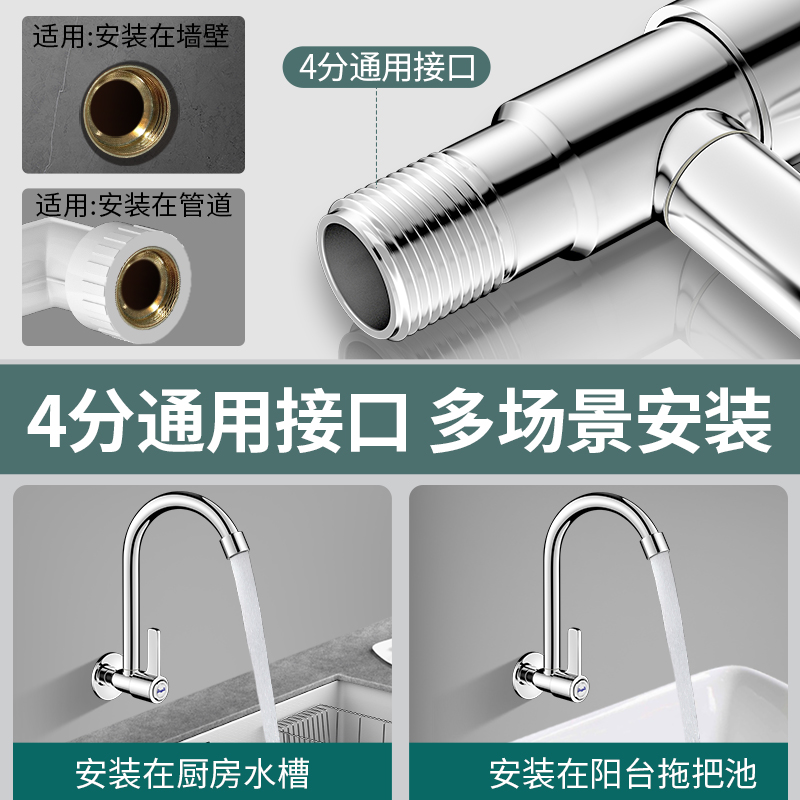 适用:安装在墙壁

适用:安装在管道

4分通用接口

4分通用接口 多场景安装

安装在厨房水槽

安装在阳台拖把池