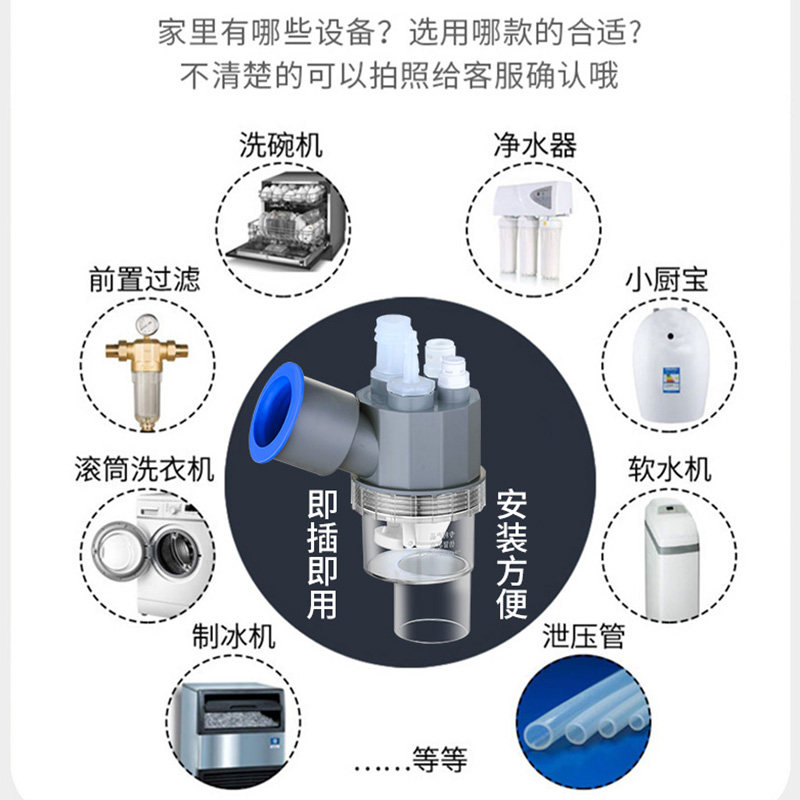 家里有哪些设备？选用哪款的合适？
不清楚的可以拍照给客服确认哦

洗碗机

净水器

前置过滤

小厨宝

滚筒洗衣机

软水机

即插即用

安装方便

制冰机

泄压管

……等等