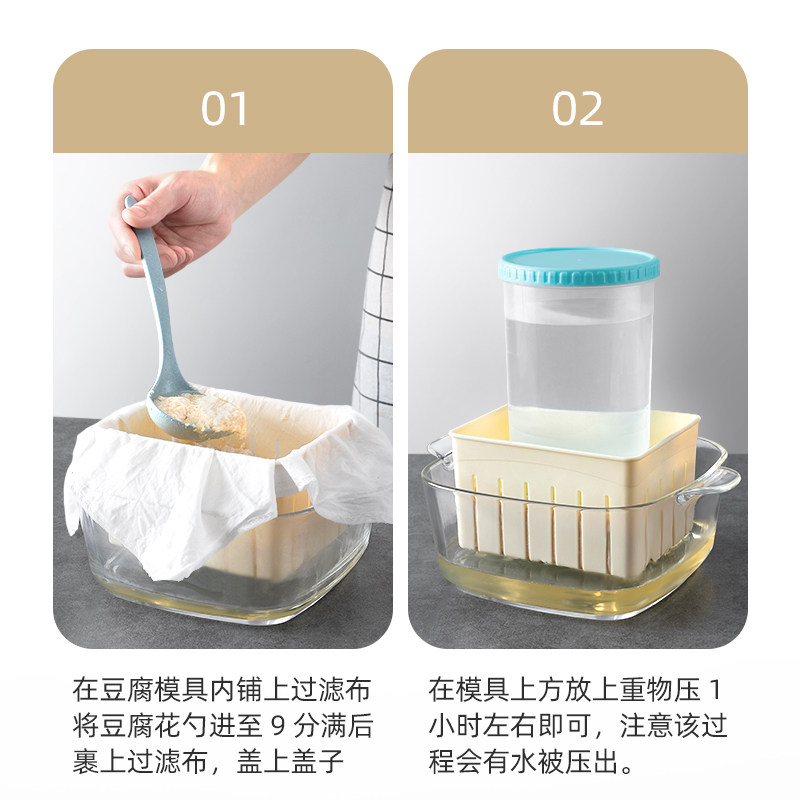 01

在豆腐模具内铺上过滤布将豆腐花勺进至 9 分满后裹上过滤布，盖上盖子

02

在模具上方放上重物压 1 小时左右即可，注意该过程会有水被压出。