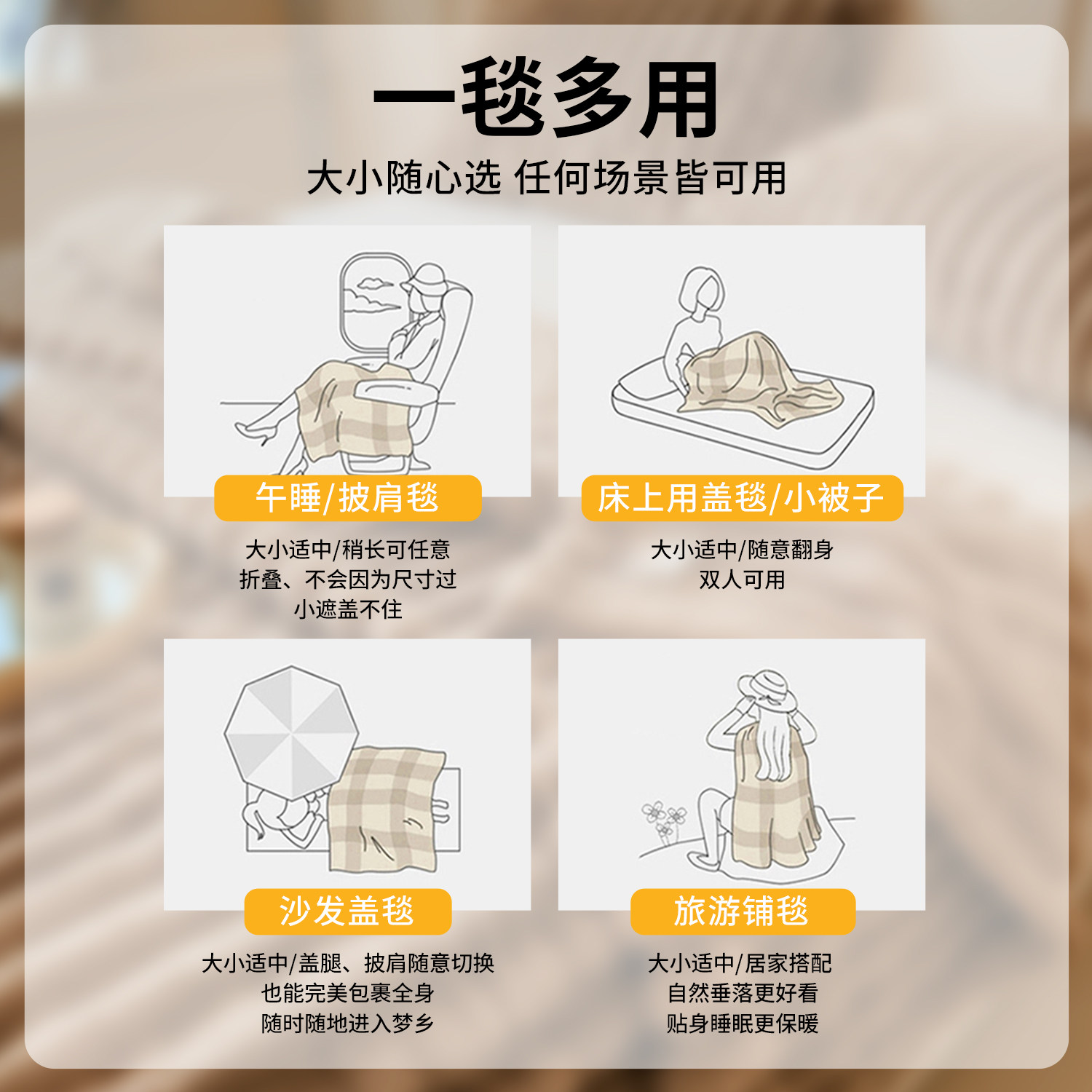 一毯多用

大小随心选 任何场景皆可用

午睡/披肩毯

大小适中/稍长可任意折叠、不会因为尺寸过小遮盖不住

床上用盖毯/小被子

大小适中/随意翻身
双人可用

沙发盖毯

大小适中/盖腿、披肩随意切换
也能完美包裹全身
随时随地进入梦乡

旅游铺毯

大小适中/居家搭配
自然垂落更好看
贴身睡眠更保暖