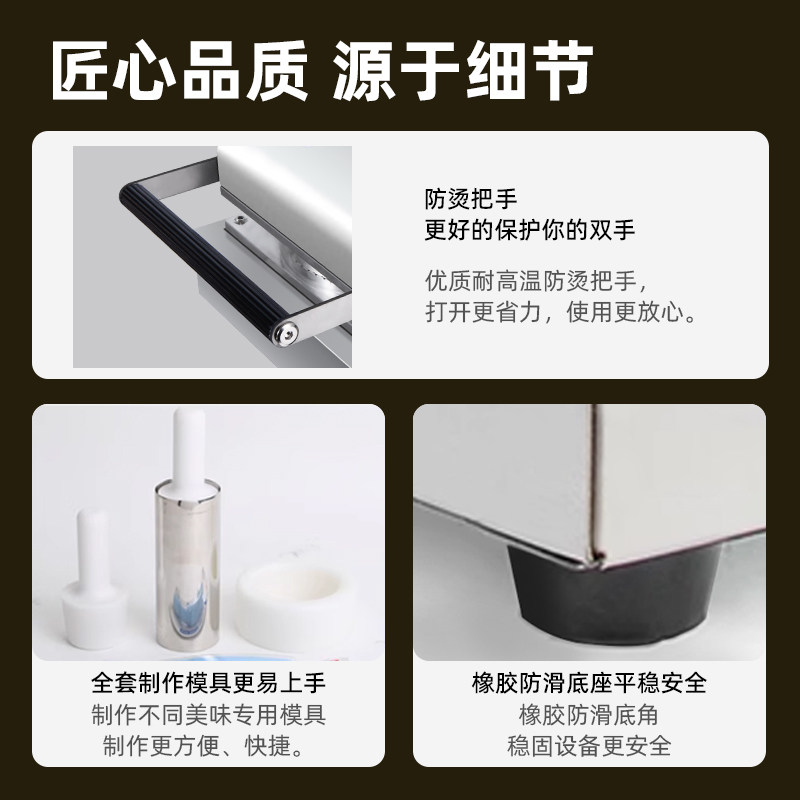 匠心品质 源于细节

防烫把手
更好的保护你的双手

优质耐高温防烫把手，
打开更省力，使用更放心。

全套制作模具更易上手
制作不同美味专用模具
制作更方便、快捷。

橡胶防滑底座平稳安全
橡胶防滑底角
稳固设备更安全