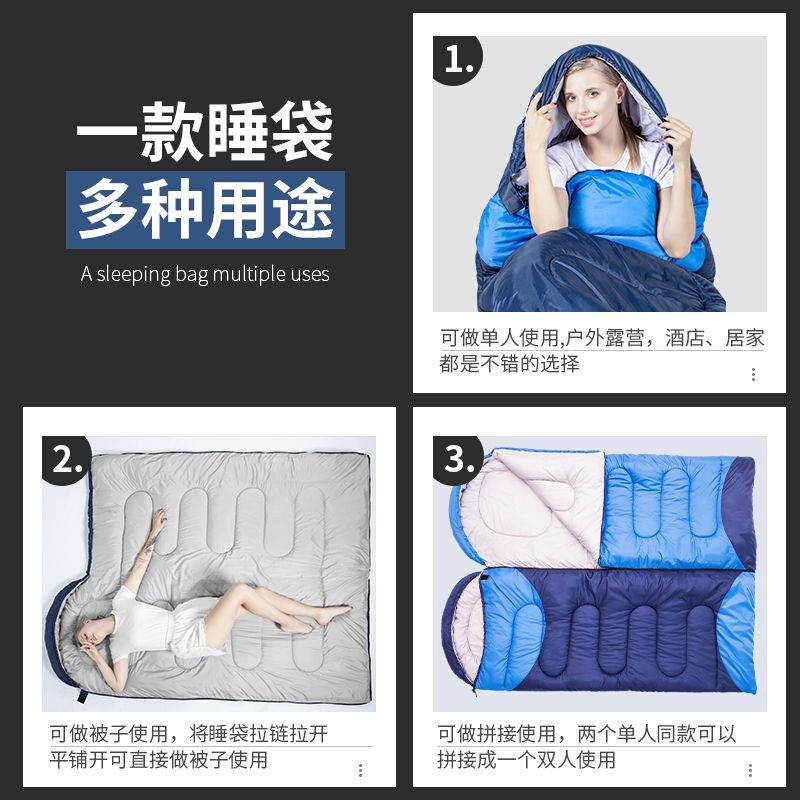 一款睡袋
多种用途
A sleeping bag multiple uses

1.
可做单人使用,户外露营，酒店、居家都是不错的选择

2.
可做被子使用，将睡袋拉链拉开平铺开可直接做被子使用

3.
可做拼接使用，两个单人同款可以拼接成一个双人使用