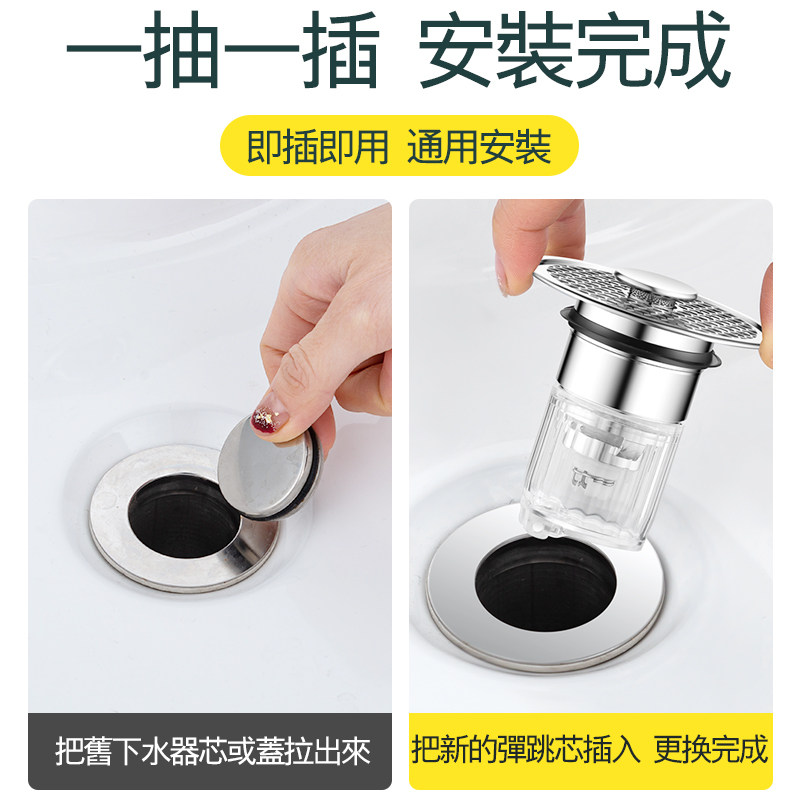 一抽一插 安裝完成

即插即用 通用安裝

把舊下水器芯或蓋拉出來

把新的彈跳芯插入 更換完成