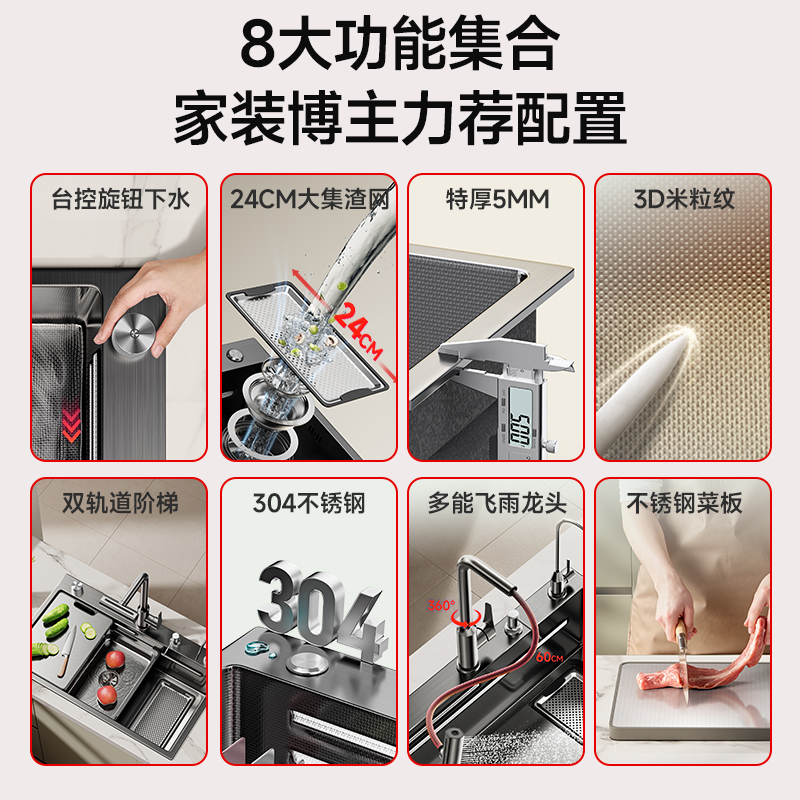 8大功能集合
家装博主力荐配置

台控旋钮下水

24CM大集渣网

24CM

特厚5MM

5.00

3D米粒纹

双轨道阶梯

304不锈钢

304

多能飞雨龙头

360°

60CM

不锈钢菜板