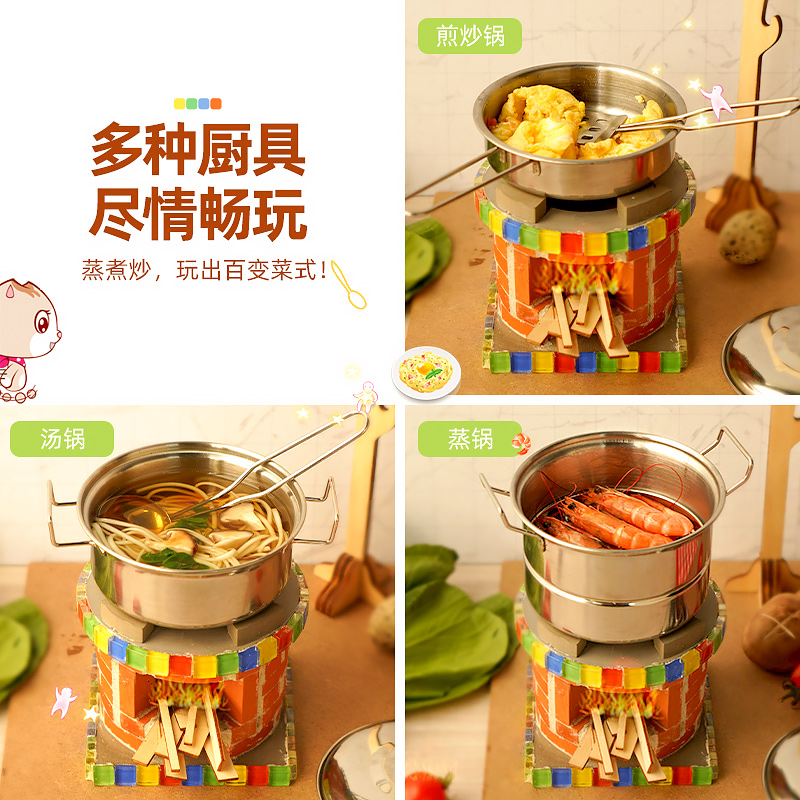 多种厨具
尽情畅玩

蒸煮炒，玩出百变菜式！

煎炒锅

汤锅

蒸锅