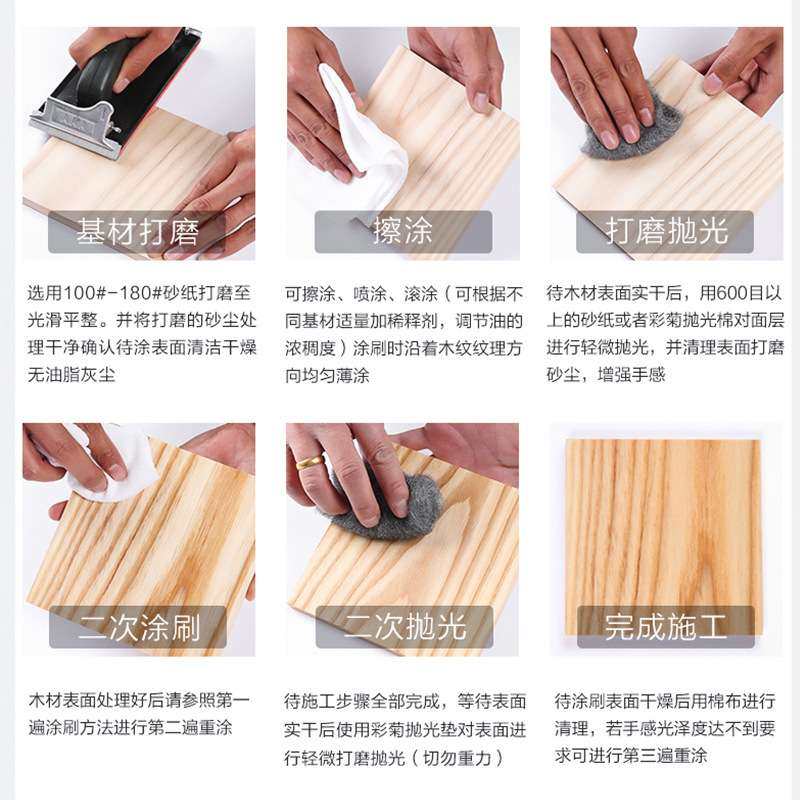 基材打磨

选用100#-180#砂纸打磨至光滑平整。并将打磨的砂尘处理干净确认待涂表面清洁干燥无油脂灰尘

擦涂

可擦涂、喷涂、滚涂（可根据不同基材适量加稀释剂，调节油的浓稠度）涂刷时沿着木纹纹理方向均匀薄涂

打磨抛光

待木材表面实干后，用600目以上的砂纸或者彩菊抛光棉对面层进行轻微抛光，并清理表面打磨砂尘，增强手感

二次涂刷

木材表面处理好后请参照第一遍涂刷方法进行第二遍重涂

二次抛光

待施工步骤全部完成，等待表面实干后使用彩菊抛光垫对表面进行轻微打磨抛光（切勿重力）

完成施工

待涂刷表面干燥后用棉布进行清理，若手感光泽度达不到要求可进行第三遍重涂