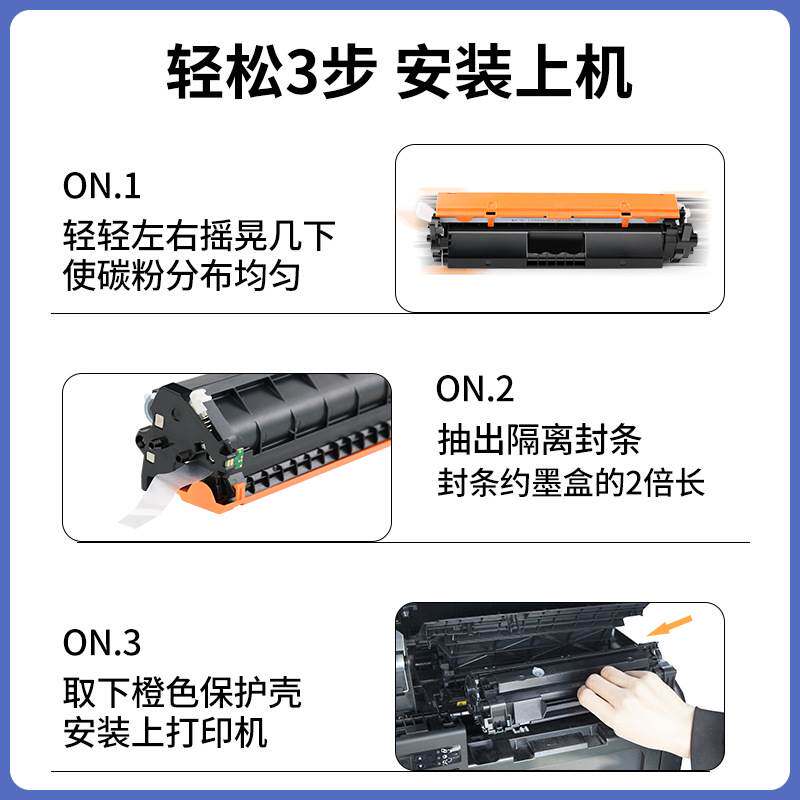 轻松3步 安装上机

ON.1
轻轻左右摇晃几下
使碳粉分布均匀

ON.2
抽出隔离封条
封条约墨盒的2倍长

ON.3
取下橙色保护壳
安装上打印机