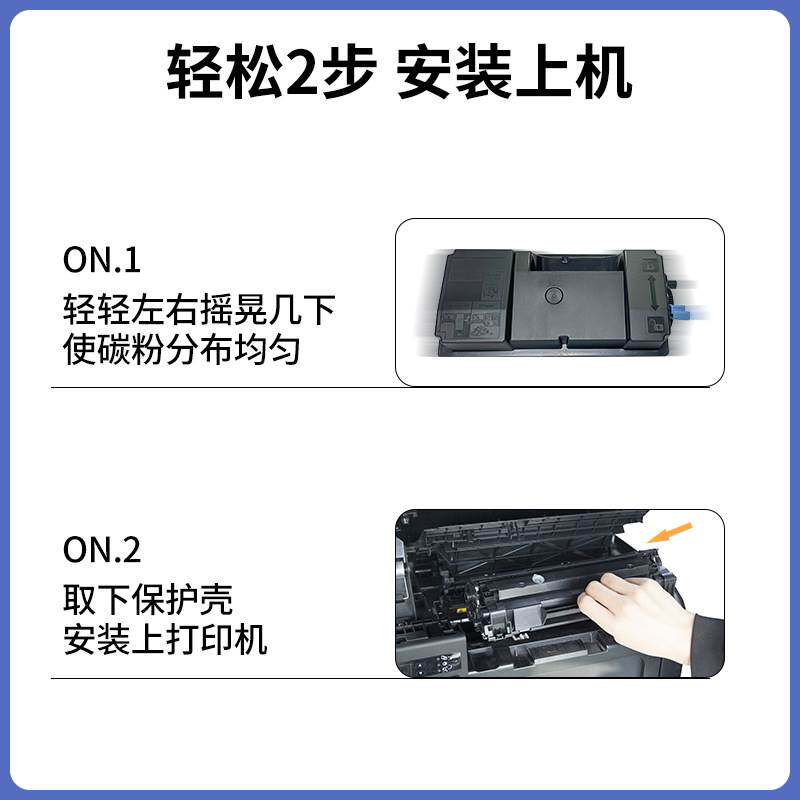 轻松2步 安装上机

ON.1
轻轻左右摇晃几下
使碳粉分布均匀

ON.2
取下保护壳
安装上打印机