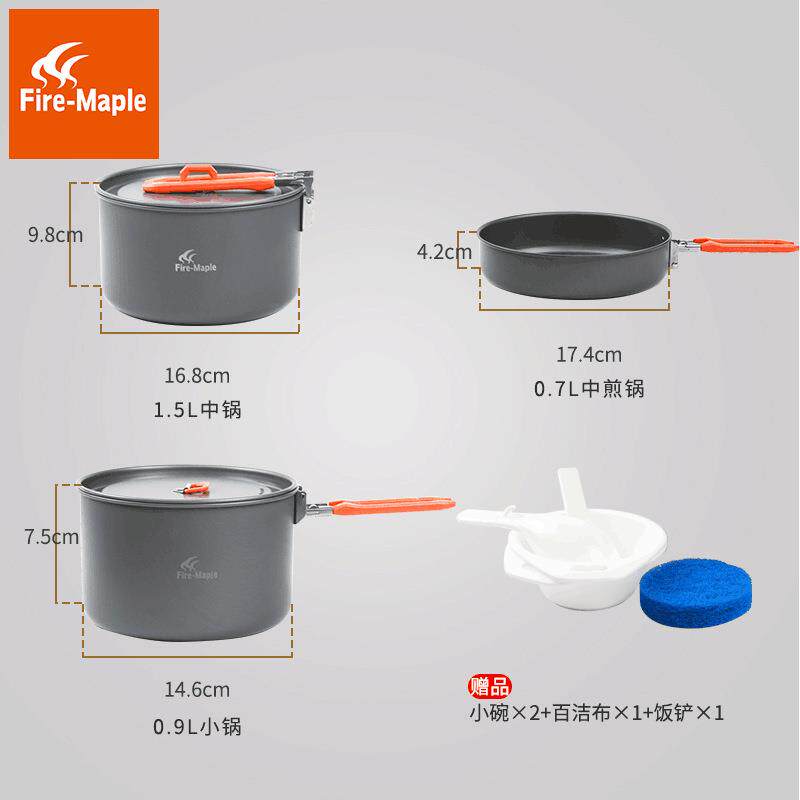 Fire-Maple

9.8cm

Fire-Maple

16.8cm
1.5L中锅

4.2cm

17.4cm
0.7L中煎锅

7.5cm

Fire-Maple

14.6cm
0.9L小锅

赠品
小碗×2+百洁布×1+饭铲×1