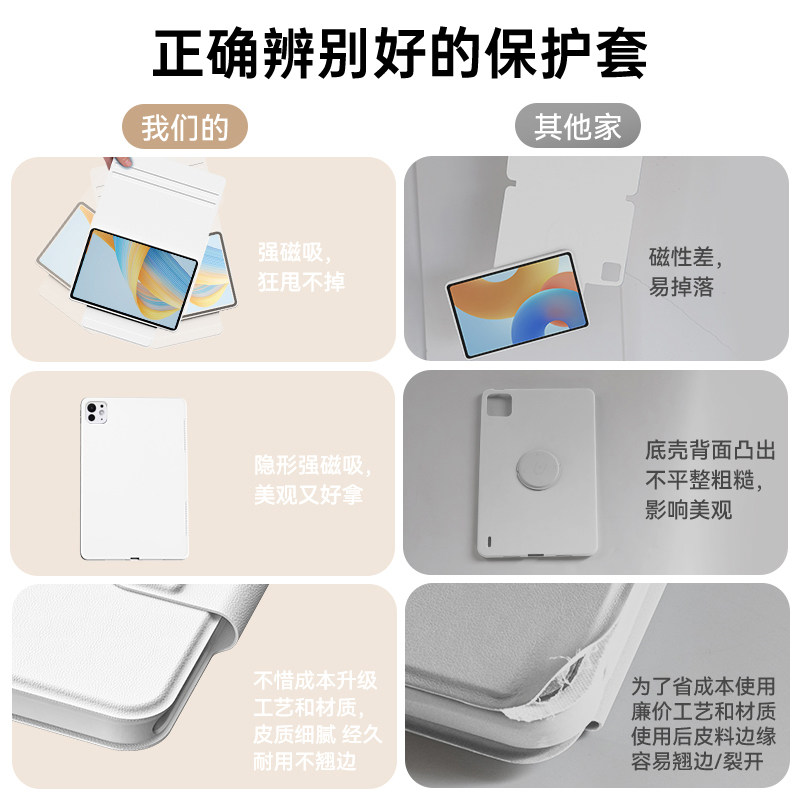 正确辨别好的保护套

我们的

强磁吸，
狂甩不掉

隐形强磁吸，
美观又好拿

不惜成本升级
工艺和材质，
皮质细腻 经久
耐用不翘边

其他家

磁性差，
易掉落

底壳背面凸出
不平整粗糙，
影响美观

为了省成本使用
廉价工艺和材质
使用后皮料边缘
容易翘边/裂开