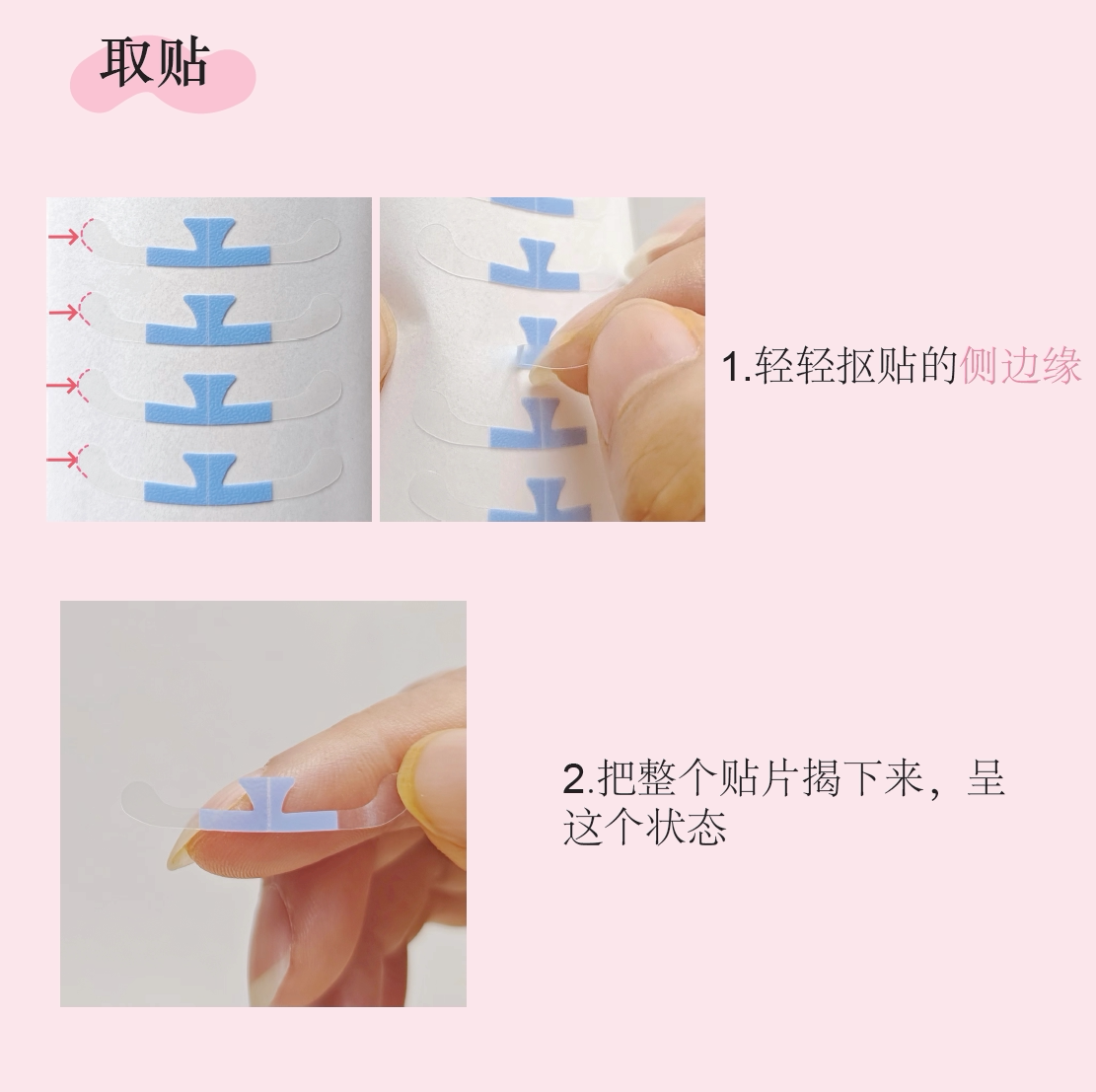 取贴

1.轻轻抠贴的侧边缘

2.把整个贴片揭下来，呈这个状态