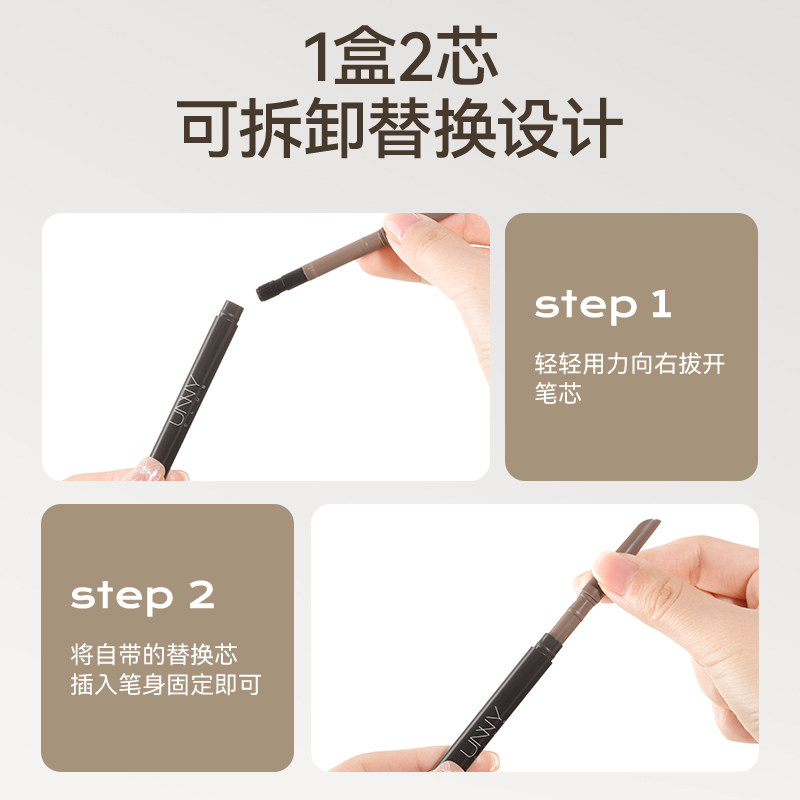 1盒2芯
可拆卸替换设计

UNNY

step 1
轻轻用力向右拔开笔芯

step 2
将自带的替换芯
插入笔身固定即可

UNNY