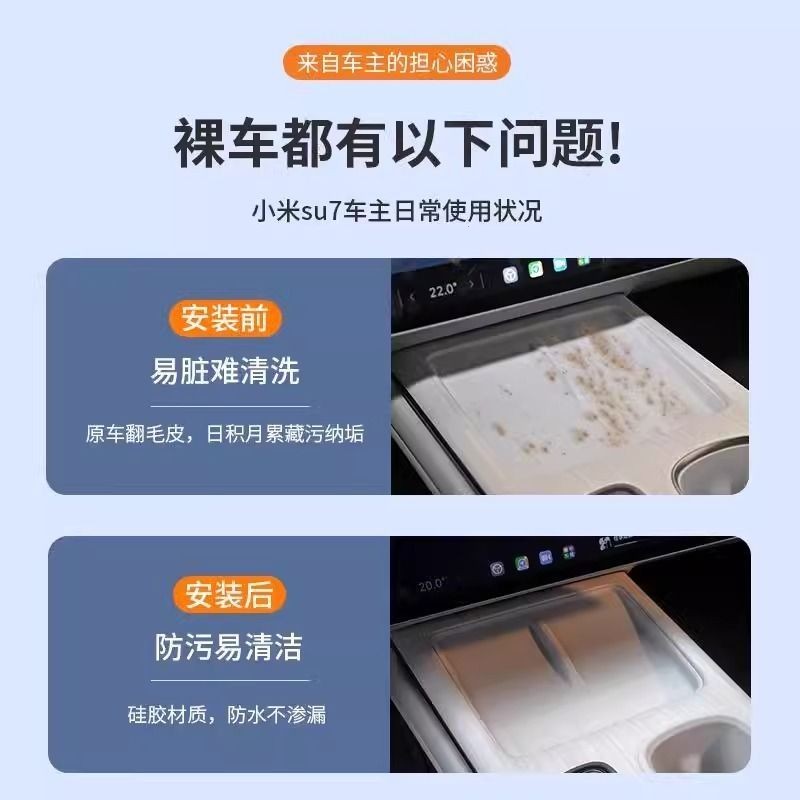 来自车主的担心困惑

裸车都有以下问题!

小米su7车主日常使用状况

安装前

易脏难清洗

原车翻毛皮，日积月累藏污纳垢

22.0°

安装后

防污易清洁

硅胶材质，防水不渗漏

20.0°