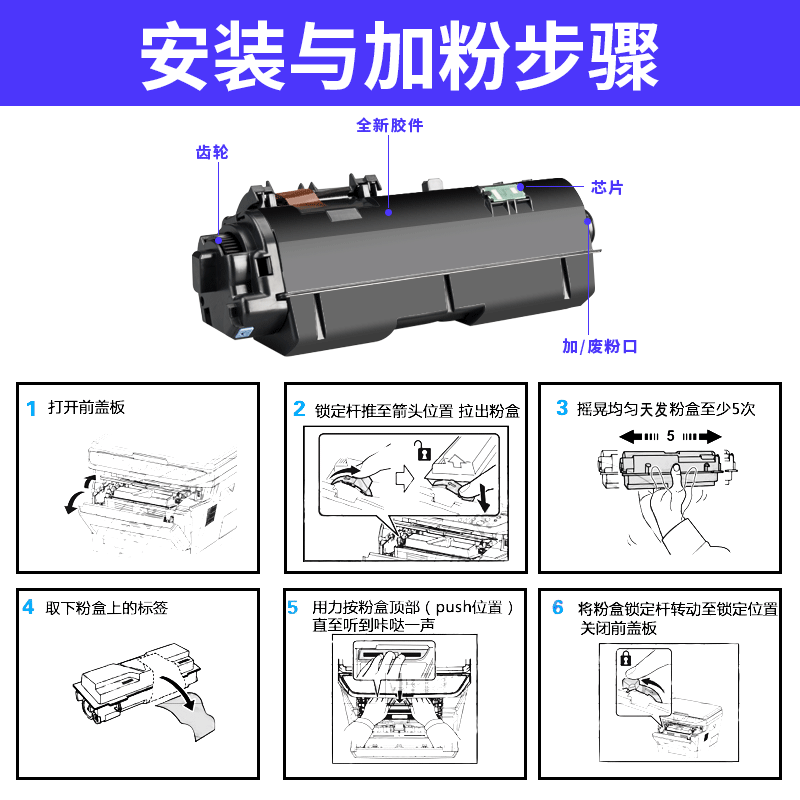 安装与加粉步骤

全新胶件
齿轮
芯片
加/废粉口

1 打开前盖板

2 锁定杆推至箭头位置 拉出粉盒

3 摇晃均匀天发粉盒至少5次
5

4 取下粉盒上的标签

5 用力按粉盒顶部（push位置）直至听到咔哒一声

6 将粉盒锁定杆转动至锁定位置 关闭前盖板