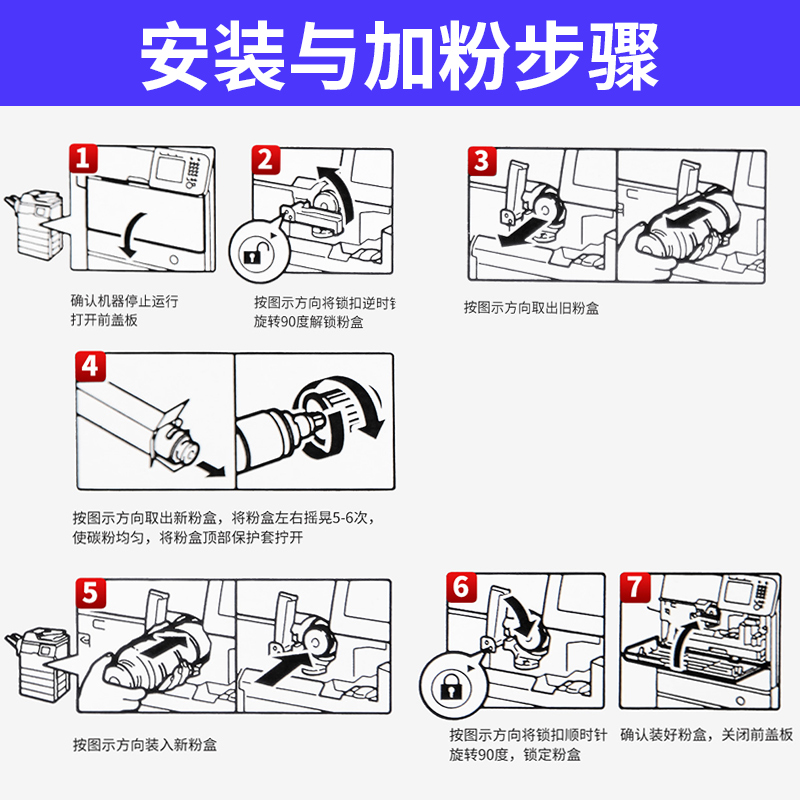 安装与加粉步骤

1

确认机器停止运行
打开前盖板

2

按图示方向将锁扣逆时针
旋转90度解锁粉盒

3

按图示方向取出旧粉盒

4

按图示方向取出新粉盒，将粉盒左右摇晃5-6次，
使碳粉均匀，将粉盒顶部保护套拧开

5

按图示方向装入新粉盒

6

按图示方向将锁扣顺时针
旋转90度，锁定粉盒

7

确认装好粉盒，关闭前盖板