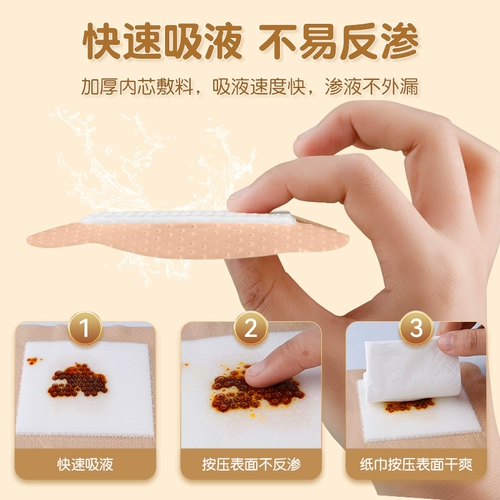 快速吸液 不易反渗

加厚内芯敷料，吸液速度快，渗液不外漏

1

快速吸液

2

按压表面不反渗

3

纸巾按压表面干爽