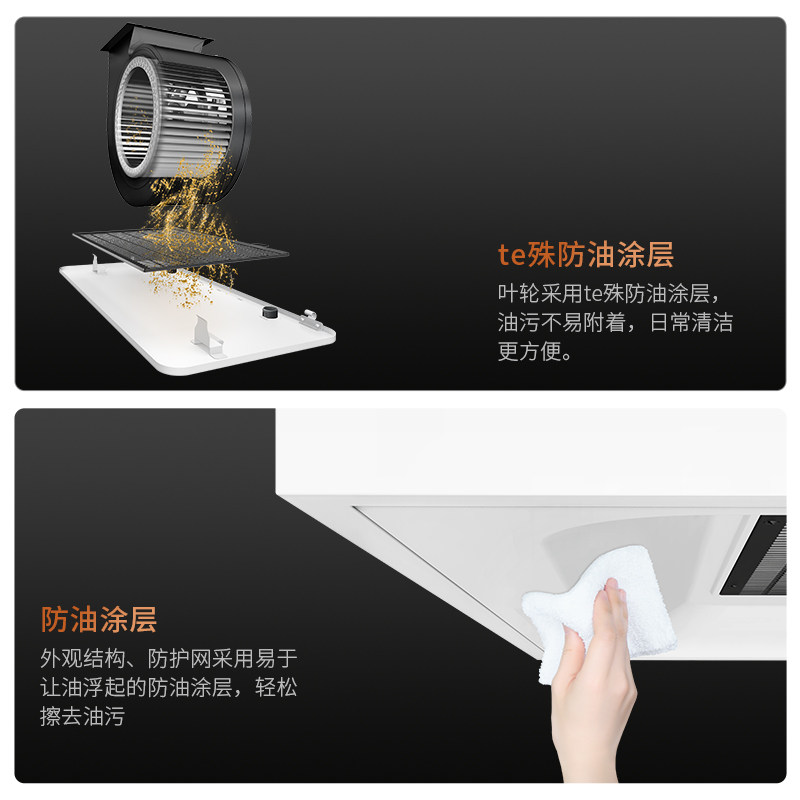 te殊防油涂层

叶轮采用te殊防油涂层，油污不易附着，日常清洁更方便。

防油涂层

外观结构、防护网采用易于让油浮起的防油涂层，轻松擦去油污