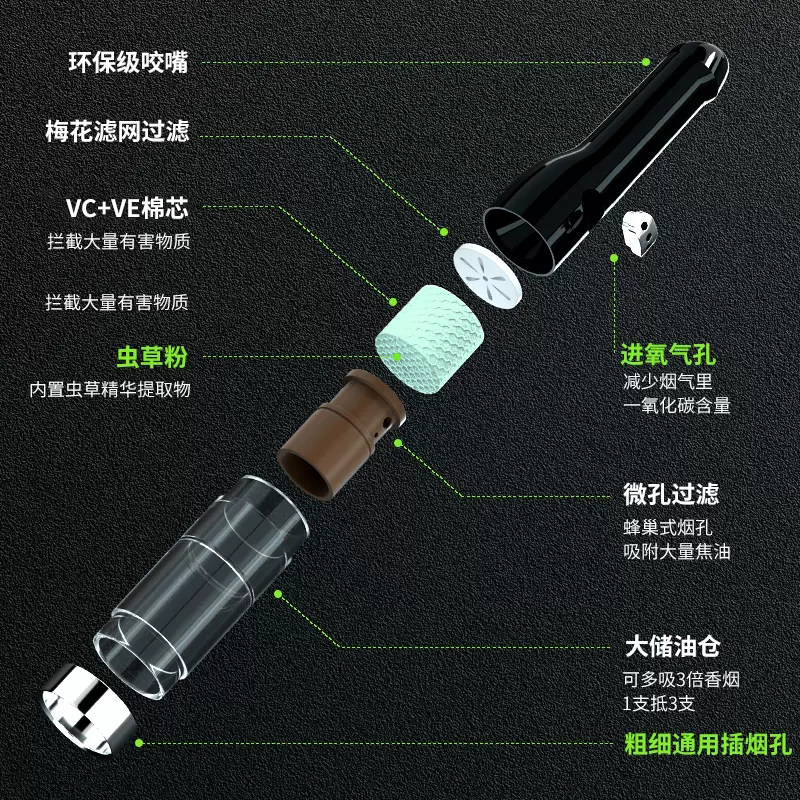 环保级咬嘴

梅花滤网过滤

VC+VE棉芯
拦截大量有害物质

拦截大量有害物质

虫草粉
内置虫草精华提取物

进氧气孔
减少烟气里
一氧化碳含量

微孔过滤
蜂巢式烟孔
吸附大量焦油

大储油仓
可多吸3倍香烟
1支抵3支

粗细通用插烟孔