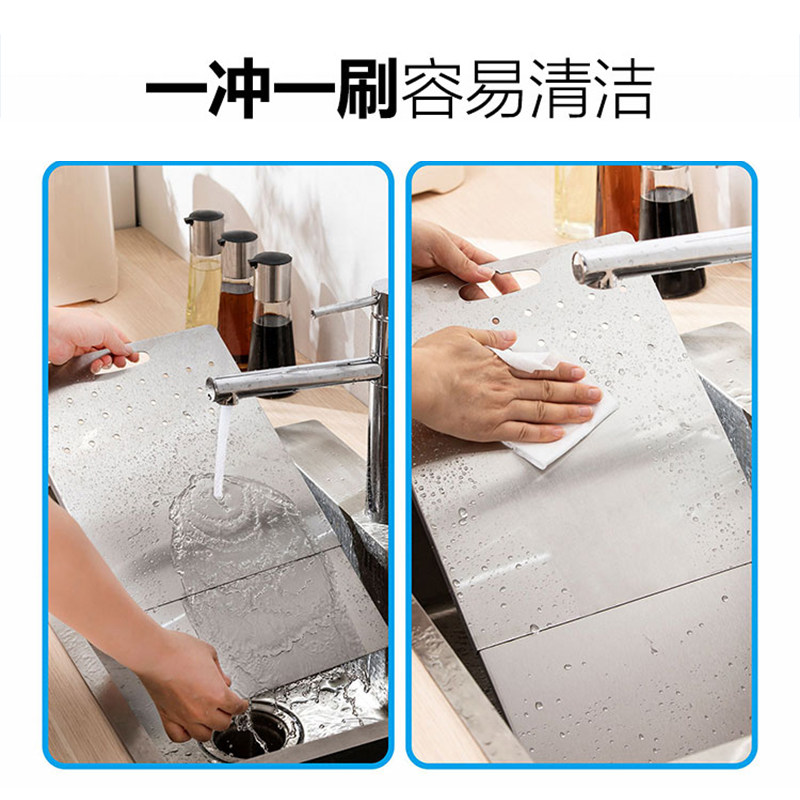 一冲一刷容易清洁