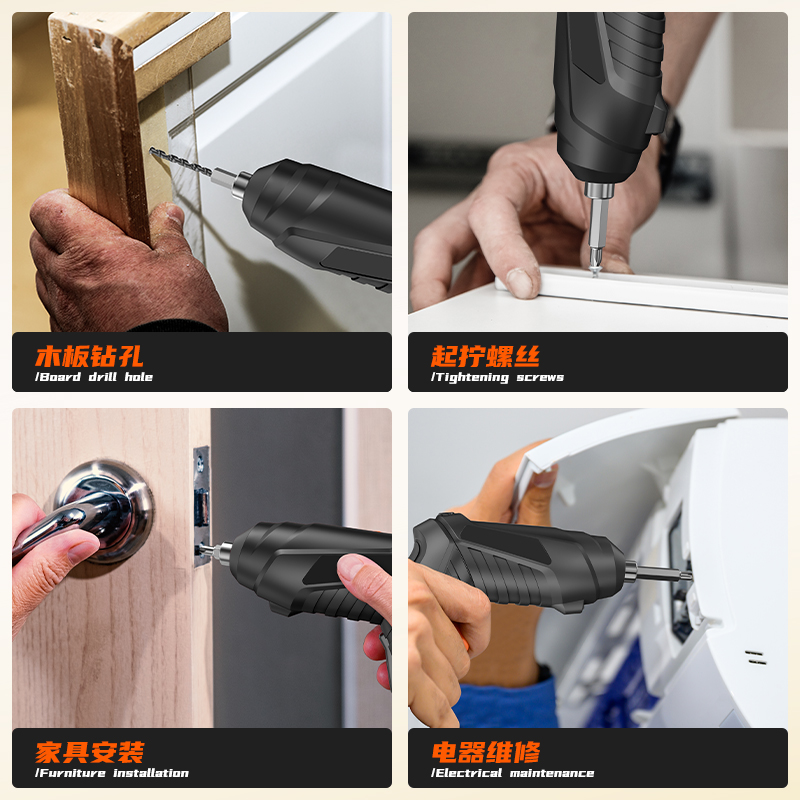 木板钻孔
/Board drill hole

起拧螺丝
/Tightening screws

家具安装
/Furniture installation

电器维修
/Electrical maintenance