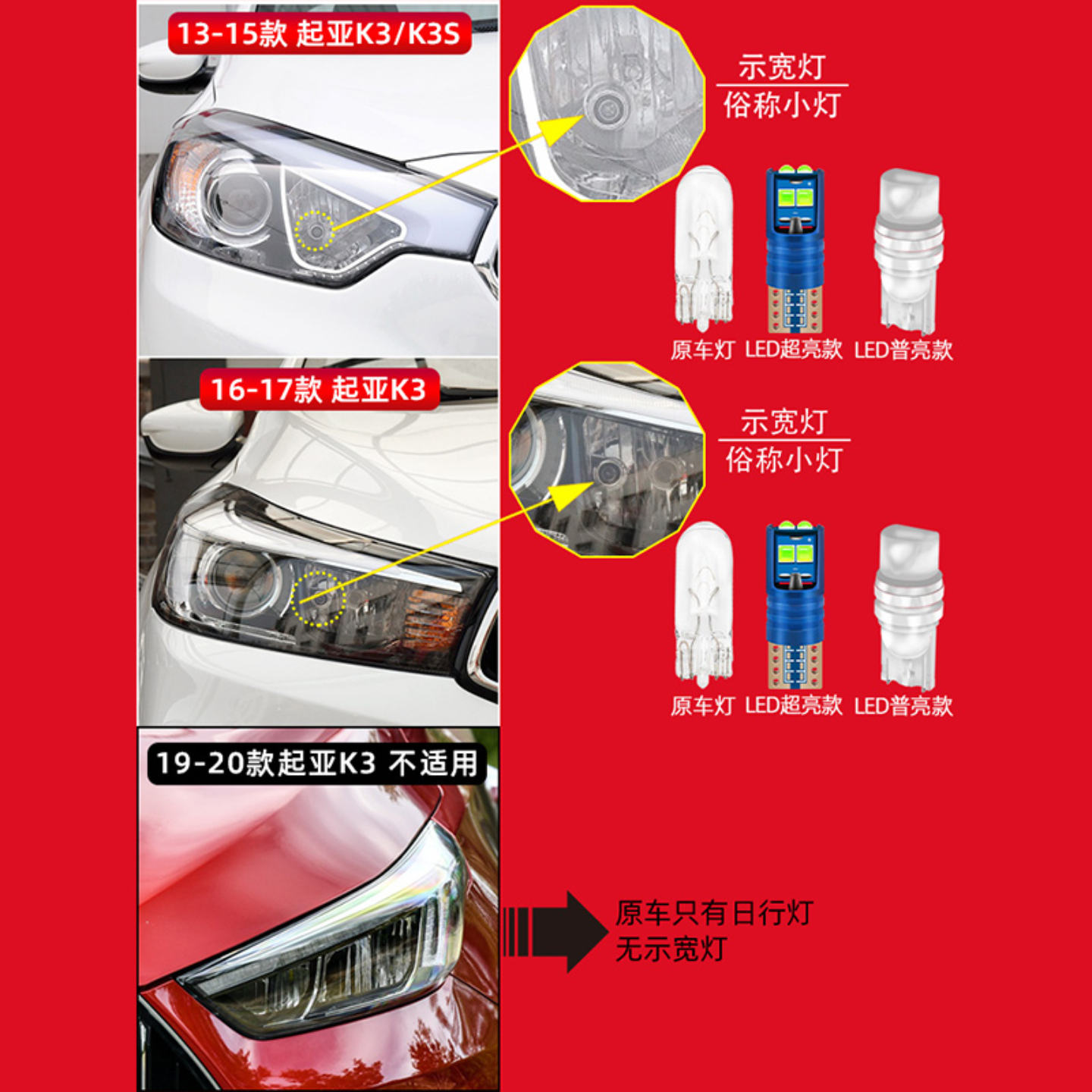 13-15款 起亚K3/K3S

示宽灯
俗称小灯

原车灯 LED超亮款 LED普亮款

16-17款 起亚K3

示宽灯
俗称小灯

原车灯 LED超亮款 LED普亮款

19-20款起亚K3 不适用

原车只有日行灯
无示宽灯