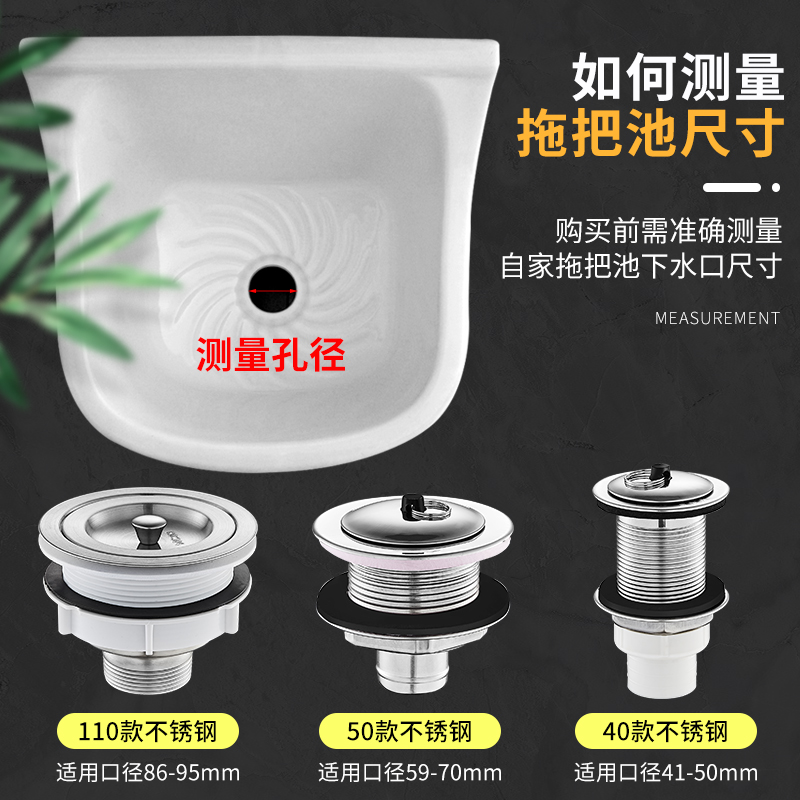 如何测量
拖把池尺寸

购买前需准确测量
自家拖把池下水口尺寸

MEASUREMENT

测量孔径

110款不锈钢
适用口径86-95mm

50款不锈钢
适用口径59-70mm

40款不锈钢
适用口径41-50mm