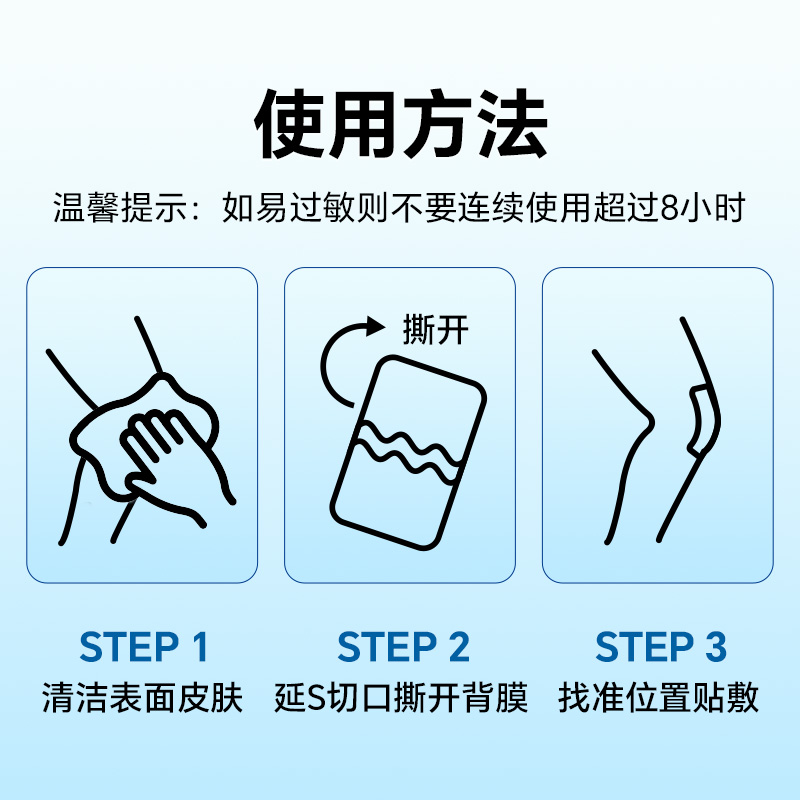 使用方法

温馨提示：如易过敏则不要连续使用超过8小时

撕开

STEP 1
清洁表面皮肤

STEP 2
延S切口撕开背膜

STEP 3
找准位置贴敷