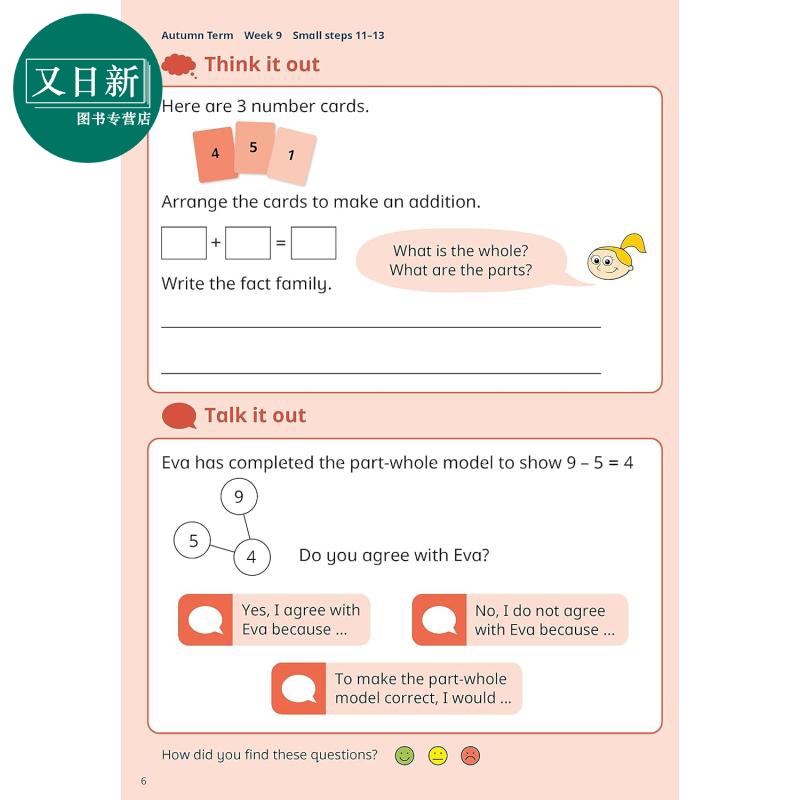 又日新
图书专营店

Autumn Term Week 9 Small steps 11–13

Think it out

Here are 3 number cards.

4 5 1

Arrange the cards to make an addition.

$\square + \square = \square$

What is the whole?
What are the parts?

Write the fact family.

Talk it out

Eva has completed the part-whole model to show 9 – 5 = 4

9
5 4

Do you agree with Eva?

Yes, I agree with Eva because ...

No, I do not agree with Eva because ...

To make the part-whole model correct, I would ...

How did you find these questions?

6