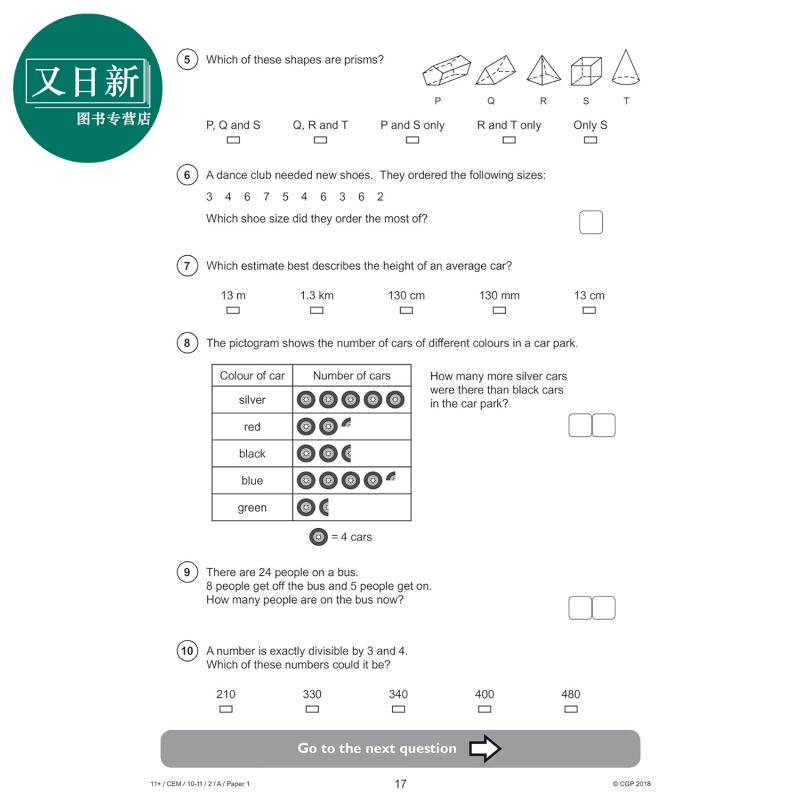 又日新
图书专营店

5 Which of these shapes are prisms?

P Q R S T

P, Q and S
Q, R and T
P and S only
R and T only
Only S

6 A dance club needed new shoes. They ordered the following sizes:

3 4 6 7 5 4 6 3 6 2

Which shoe size did they order the most of?

7 Which estimate best describes the height of an average car?

13 m
1.3 km
130 cm
130 mm
13 cm

8 The pictogram shows the number of cars of different colours in a car park.

| Colour of car | Number of cars |
|---|---|
| silver | |
| red | |
| black | |
| blue | |
| green | |

= 4 cars

How many more silver cars were there than black cars in the car park?

9 There are 24 people on a bus.
8 people get off the bus and 5 people get on.
How many people are on the bus now?

10 A number is exactly divisible by 3 and 4.
Which of these numbers could it be?

210
330
340
400
480

Go to the next question

11+ / CEM / 10-11 / 2 / A / Paper 1
17
© CGP 2018