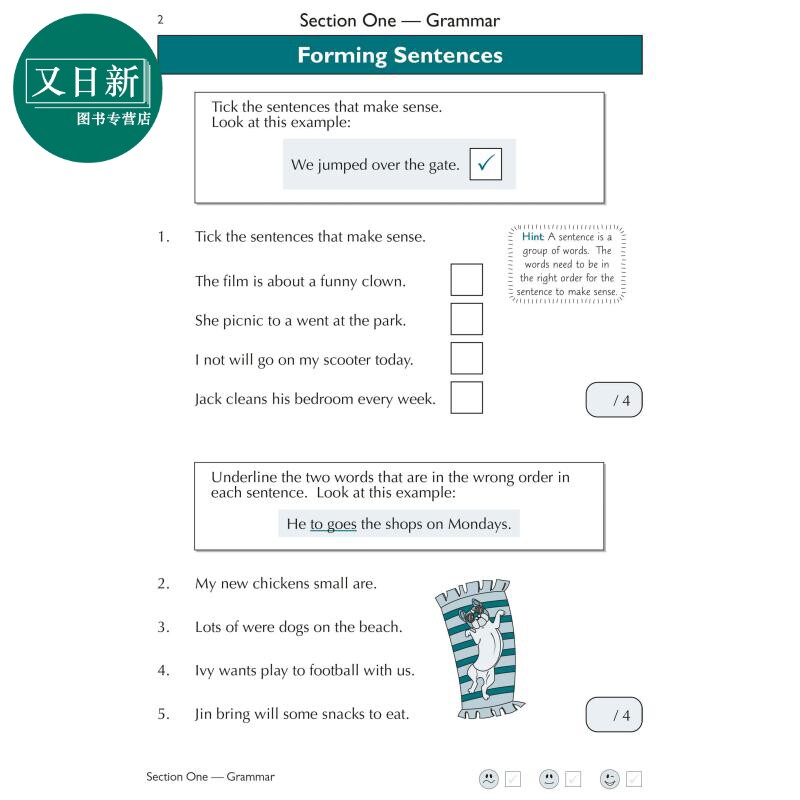 又日新
图书专营店

2

Section One — Grammar

Forming Sentences

Tick the sentences that make sense.
Look at this example:

We jumped over the gate. ✓

1. Tick the sentences that make sense.

Hint: A sentence is a group of words. The words need to be in the right order for the sentence to make sense.

The film is about a funny clown.

She picnic to a went at the park.

I not will go on my scooter today.

Jack cleans his bedroom every week.

/ 4

Underline the two words that are in the wrong order in each sentence. Look at this example:

He to goes the shops on Mondays.

2. My new chickens small are.

3. Lots of were dogs on the beach.

4. Ivy wants play to football with us.

5. Jin bring will some snacks to eat.

/ 4

Section One — Grammar