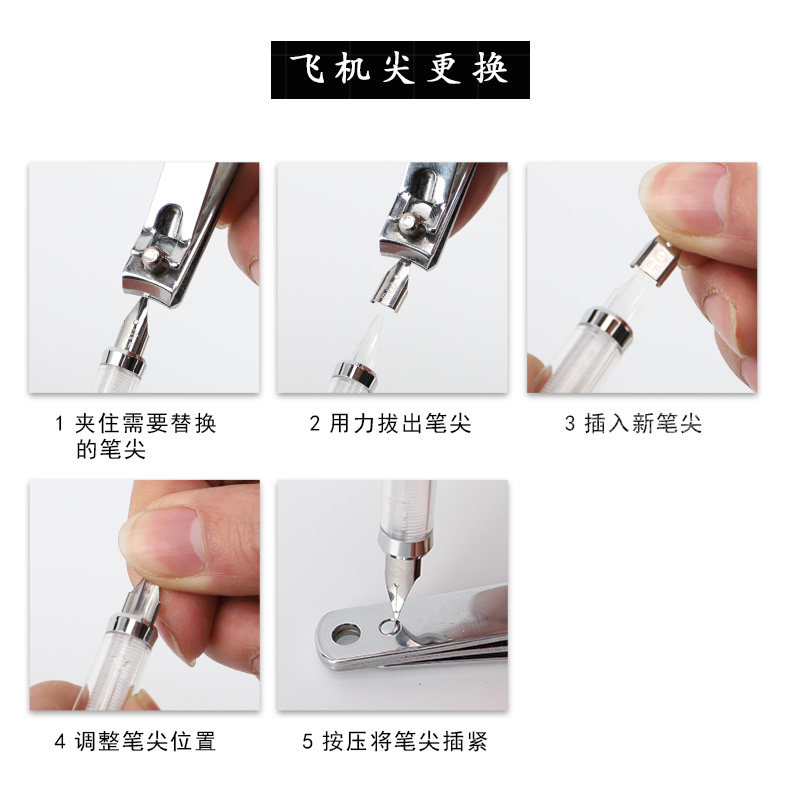 飞机尖更换

1 夹住需要替换的笔尖

2 用力拔出笔尖

3 插入新笔尖

4 调整笔尖位置

5 按压将笔尖插紧