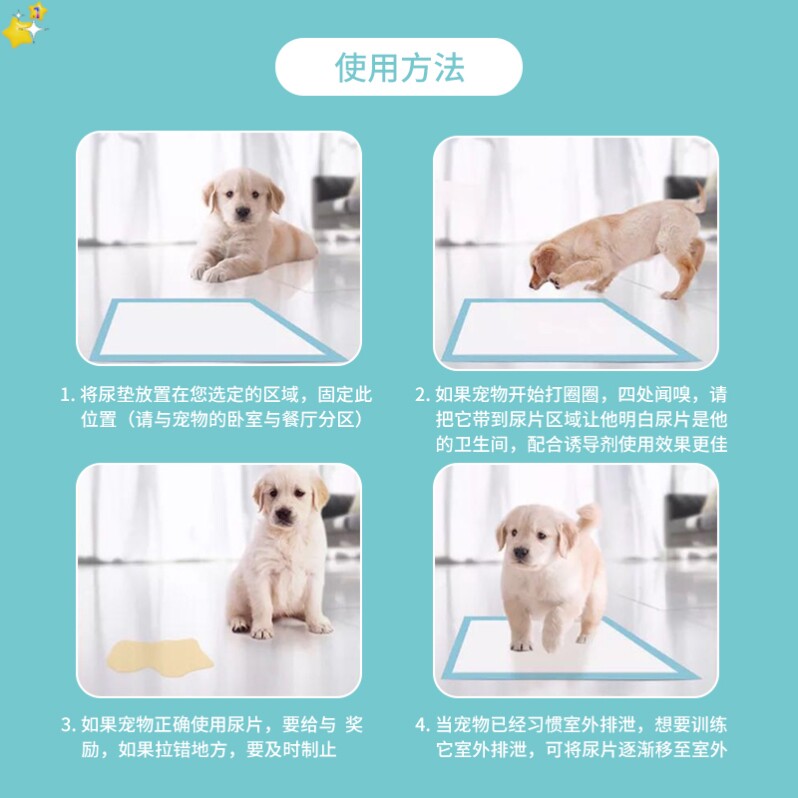 使用方法

1. 将尿垫放置在您选定的区域，固定此位置（请与宠物的卧室与餐厅分区）

2. 如果宠物开始打圈圈，四处闻嗅，请把它带到尿片区域让他明白尿片是他的卫生间，配合诱导剂使用效果更佳

3. 如果宠物正确使用尿片，要给与 奖励，如果拉错地方，要及时制止

4. 当宠物已经习惯室外排泄，想要训练它室外排泄，可将尿片逐渐移至室外