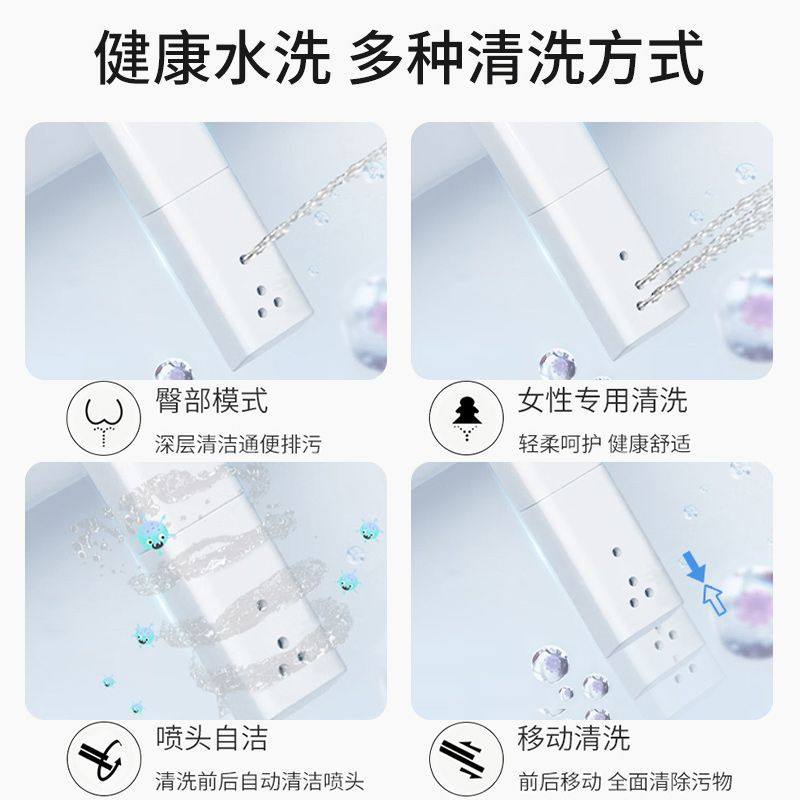 健康水洗 多种清洗方式

臀部模式
深层清洁通便排污

女性专用清洗
轻柔呵护 健康舒适

喷头自洁
清洗前后自动清洁喷头

移动清洗
前后移动 全面清除污物