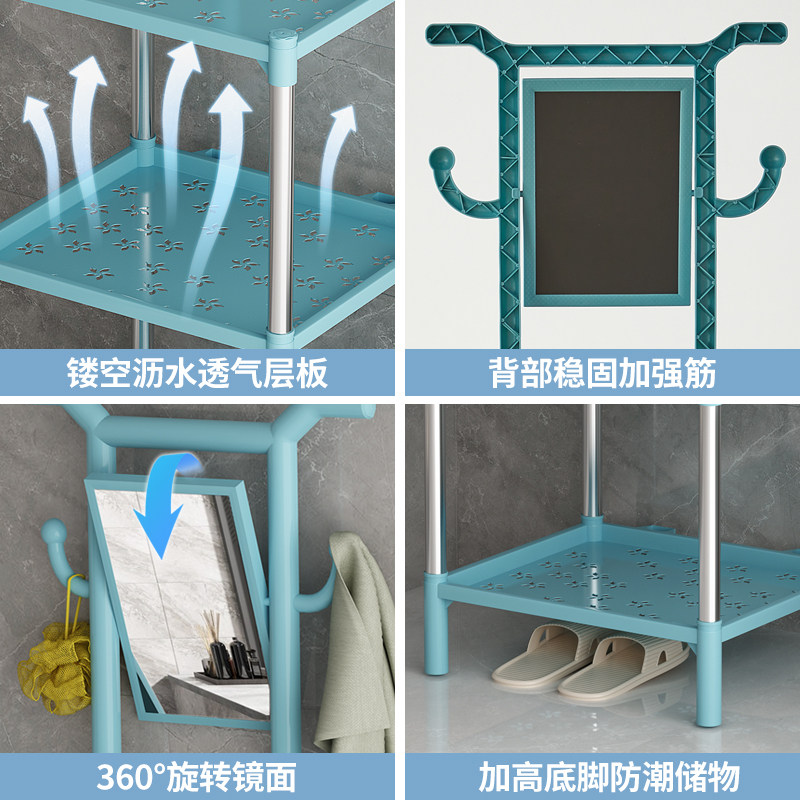 镂空沥水透气层板

背部稳固加强筋

360°旋转镜面

加高底脚防潮储物