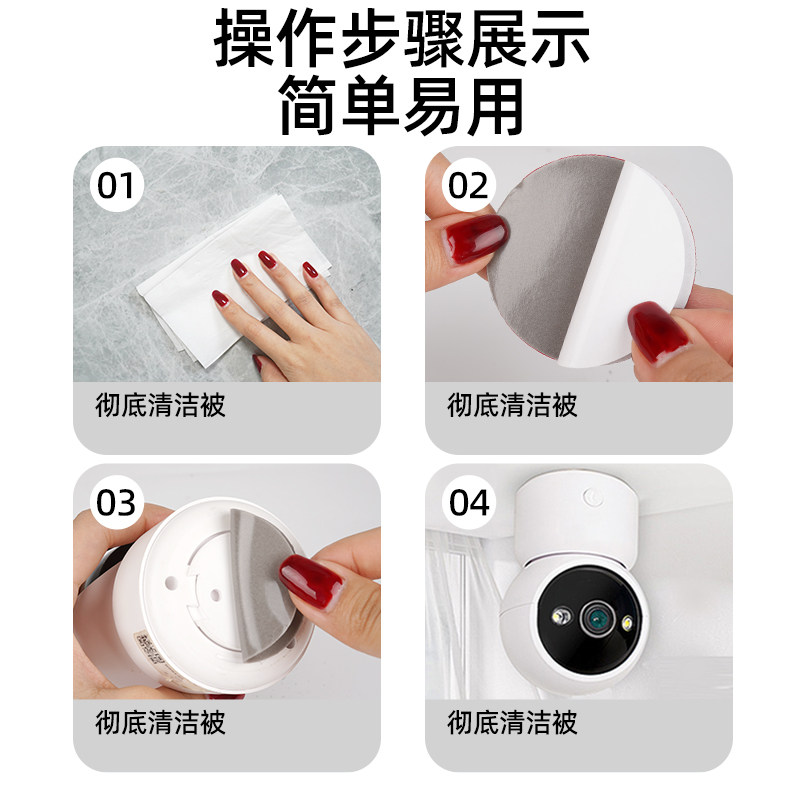 操作步骤展示
简单易用

01
彻底清洁被

02
彻底清洁被

03
彻底清洁被

04
彻底清洁被