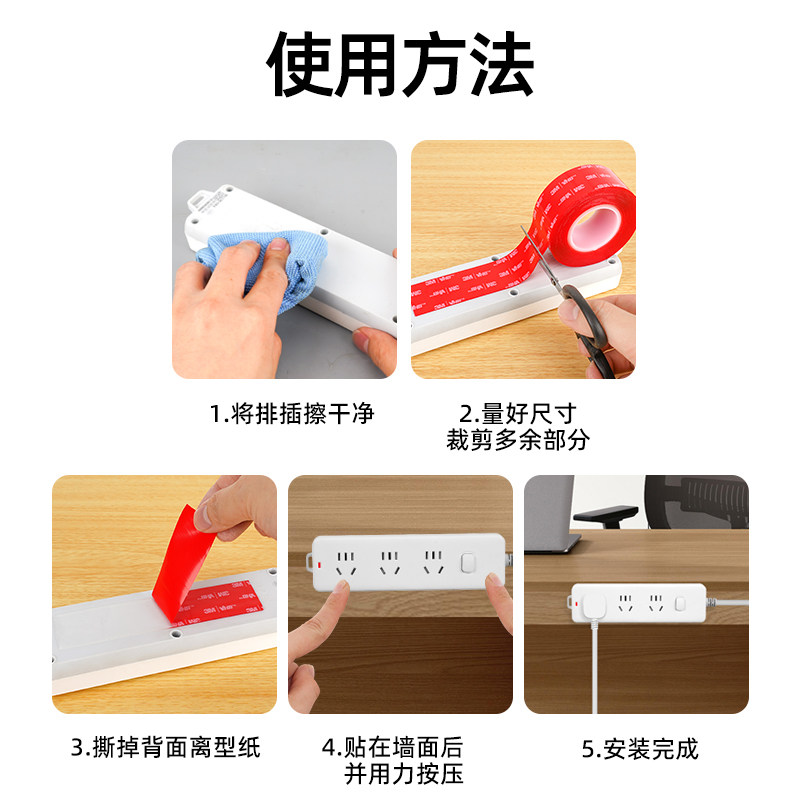 使用方法

1.将排插擦干净

2.量好尺寸
裁剪多余部分

3.撕掉背面离型纸

4.贴在墙面后
并用力按压

5.安装完成