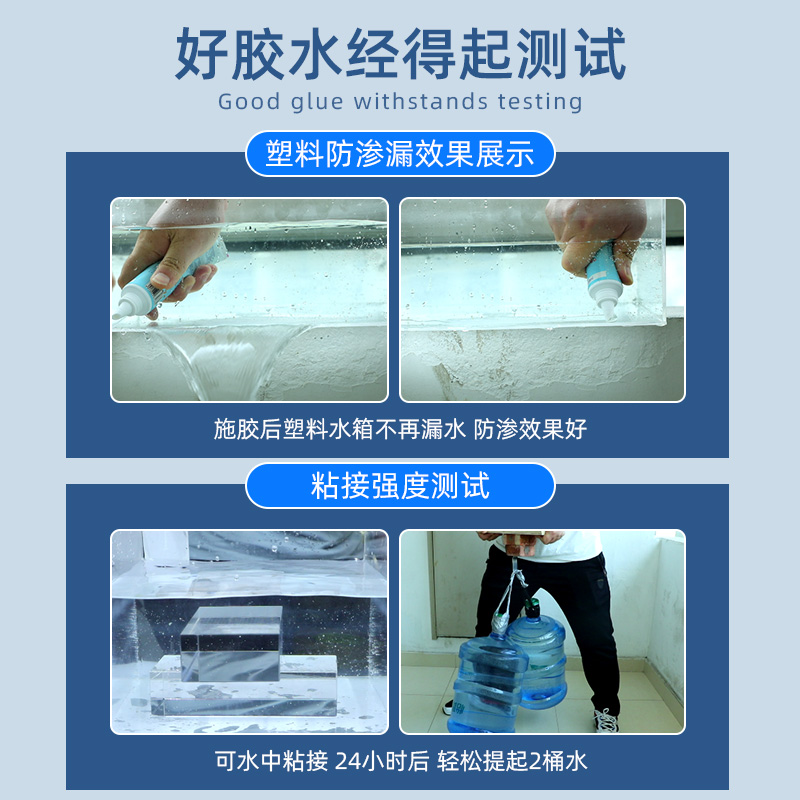 好胶水经得起测试
Good glue withstands testing

塑料防渗漏效果展示

施胶后塑料水箱不再漏水 防渗效果好

粘接强度测试

可水中粘接 24小时后 轻松提起2桶水