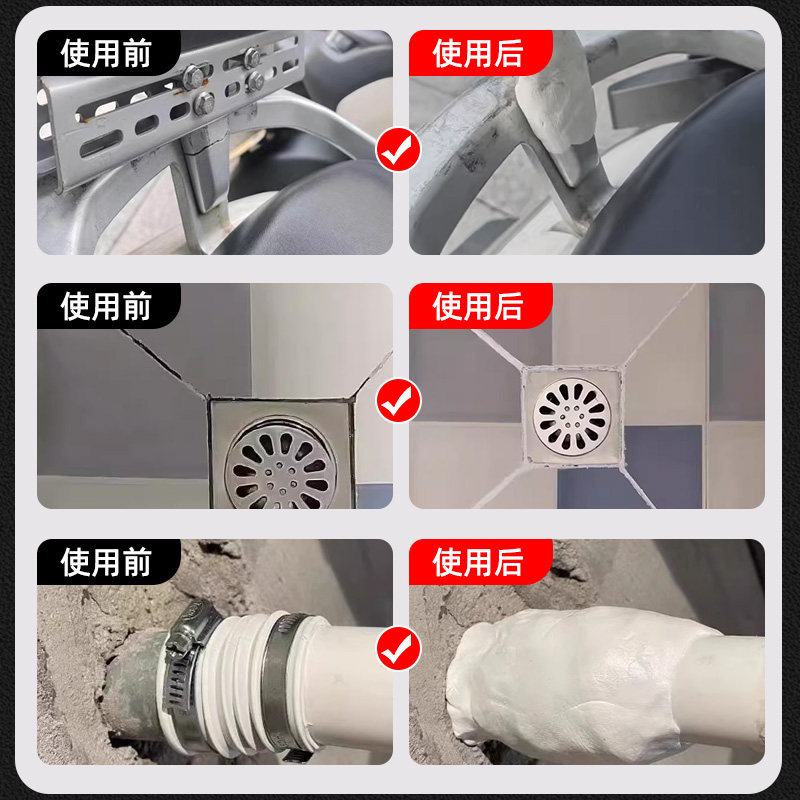 使用前

使用后

使用前

使用后

使用前

使用后