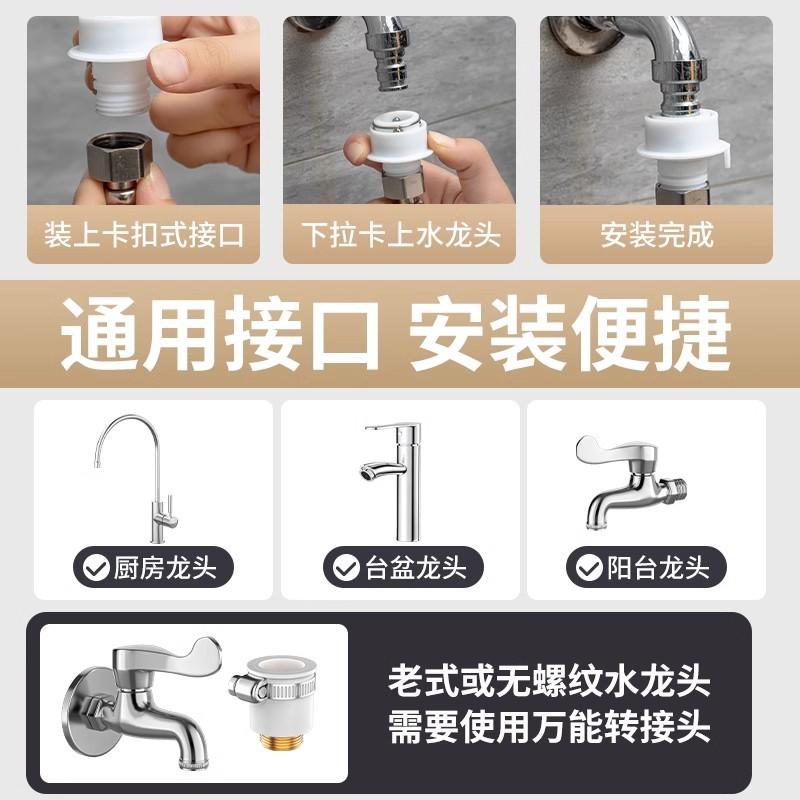 装上卡扣式接口

下拉卡上水龙头

安装完成

通用接口 安装便捷

厨房龙头

台盆龙头

阳台龙头

老式或无螺纹水龙头
需要使用万能转接头